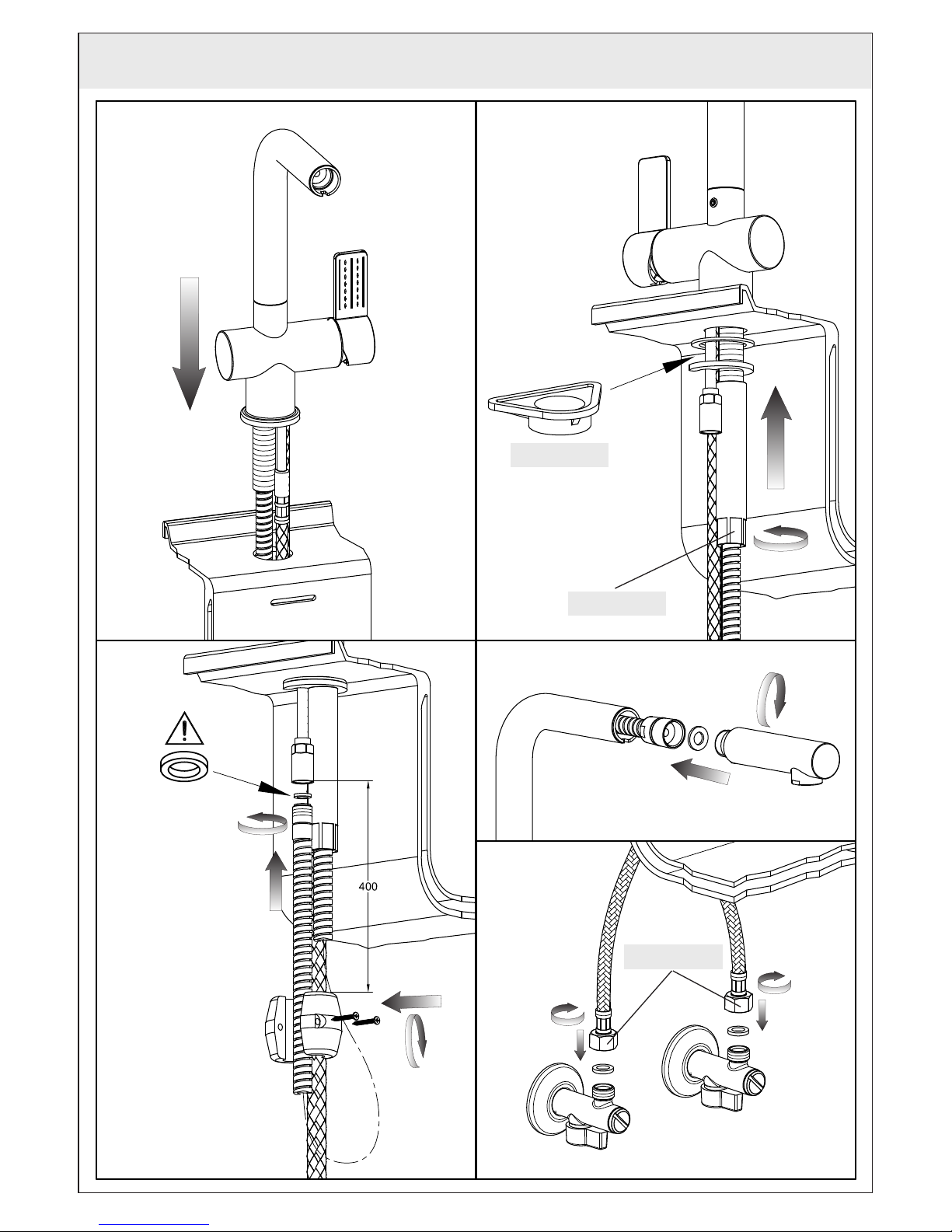 400