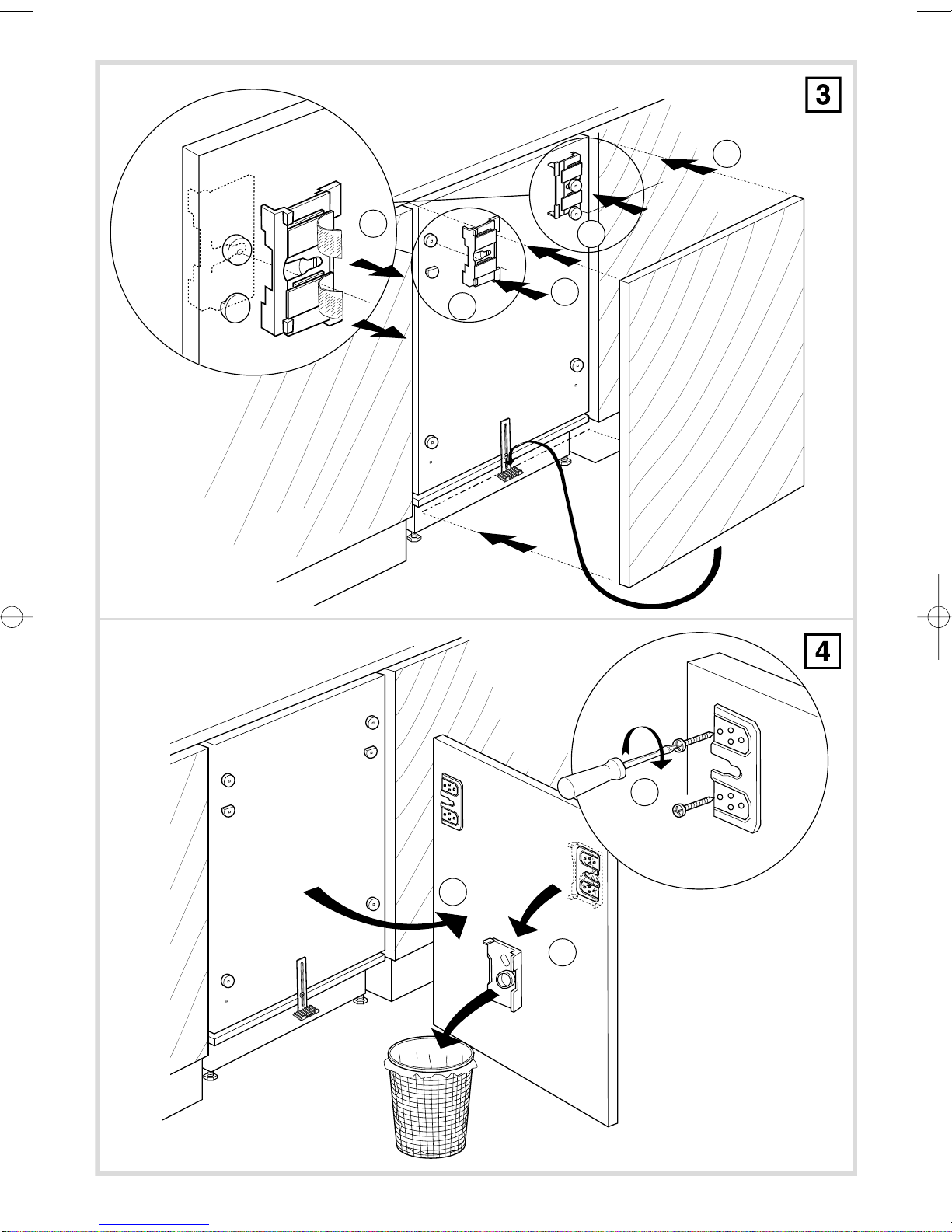 3

4