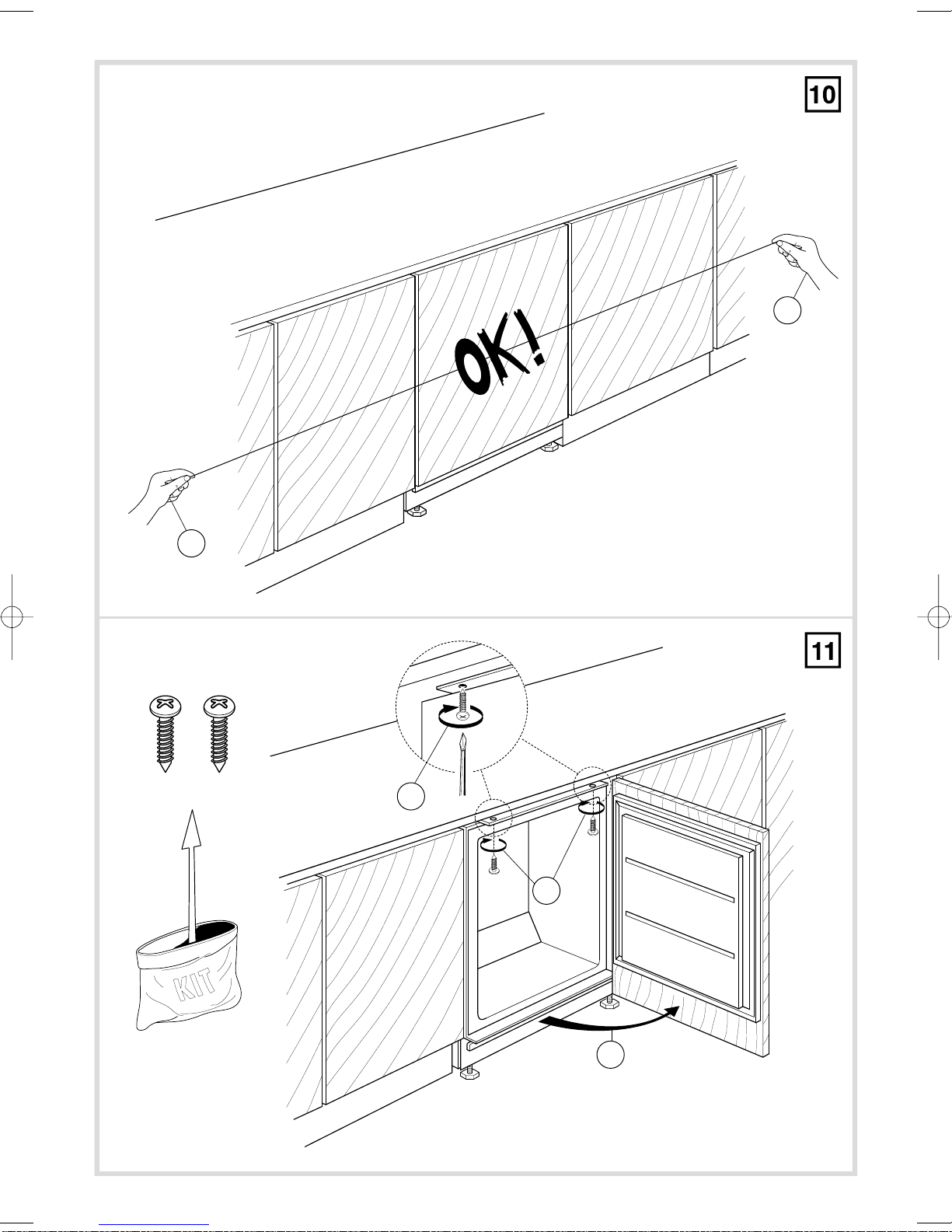 10

OK!

11

KIT