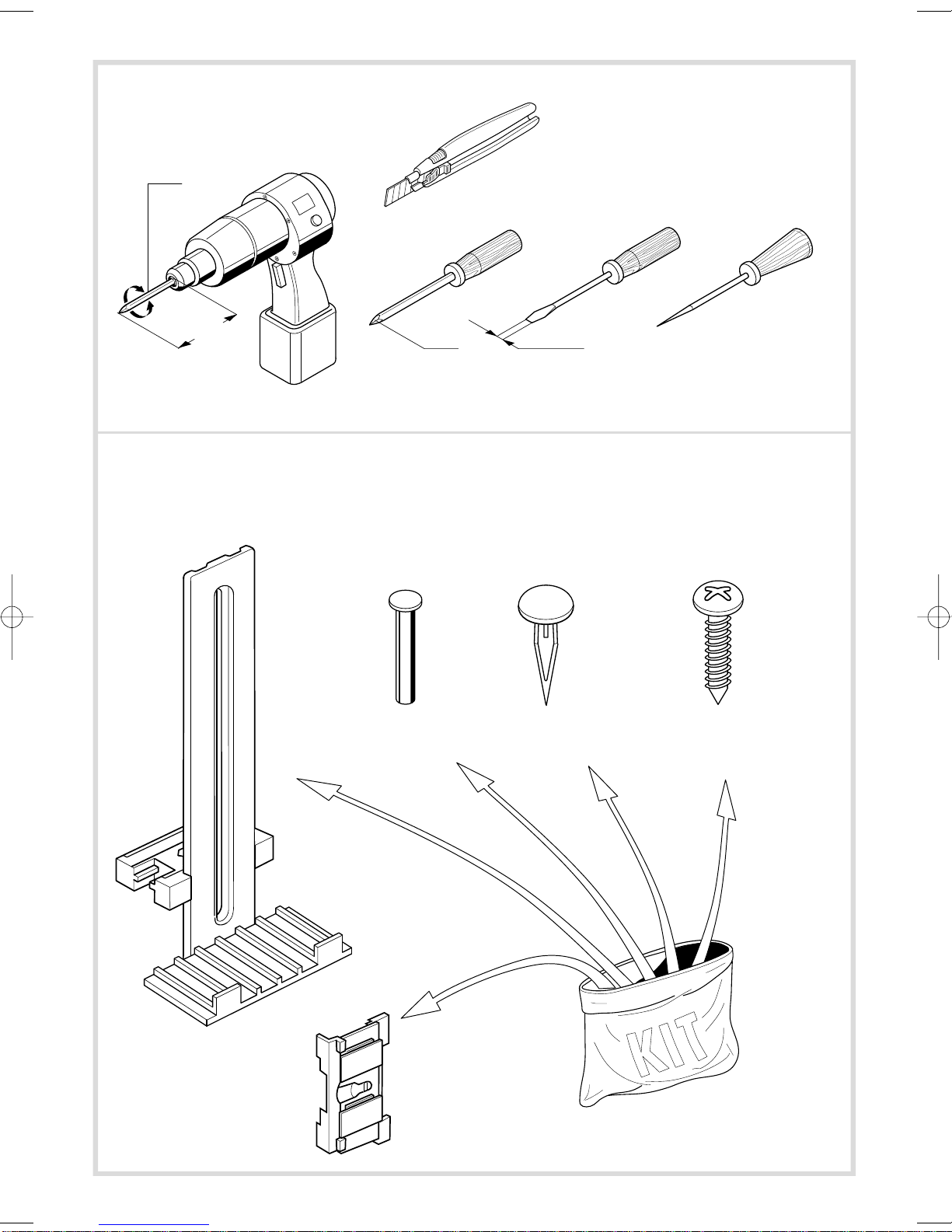 KIT