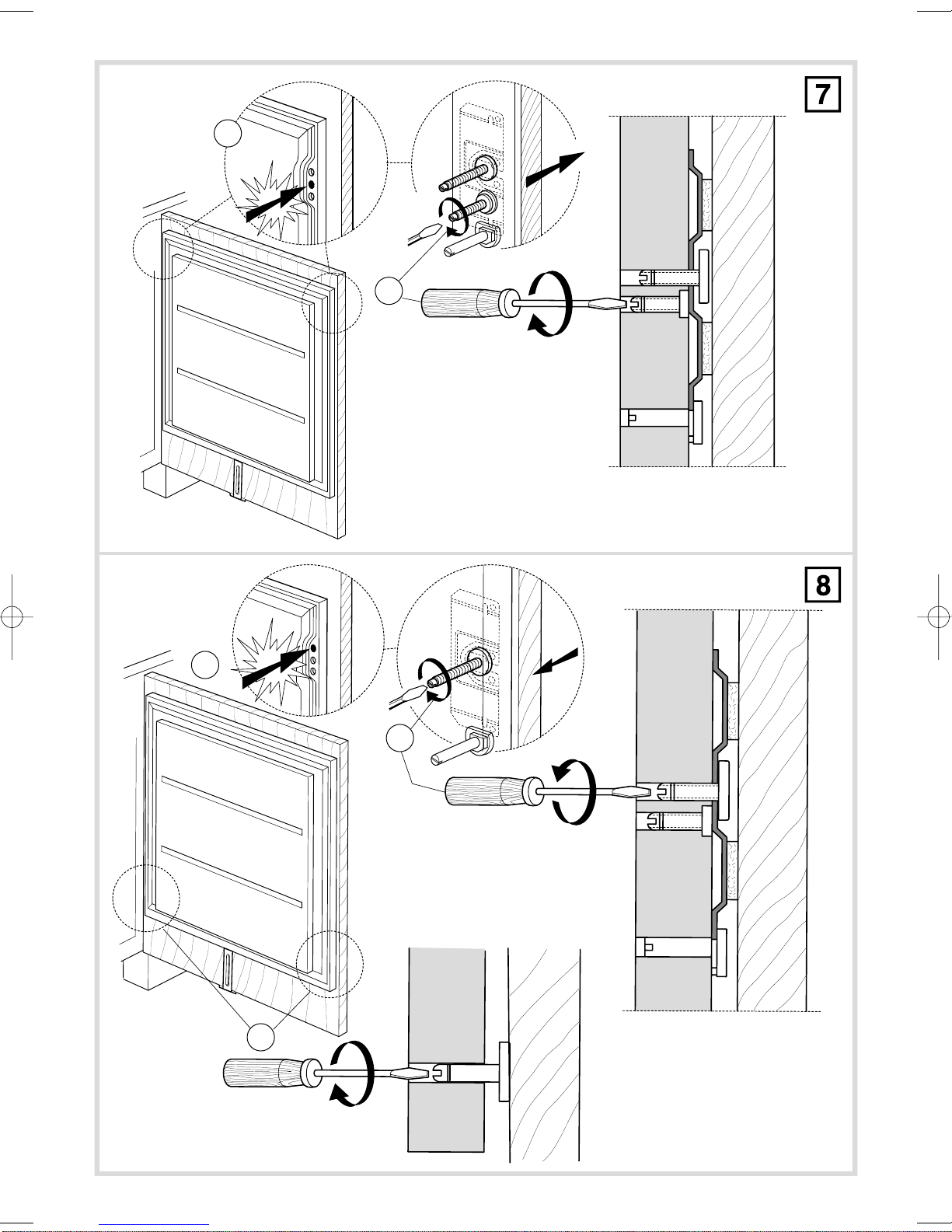 7

8