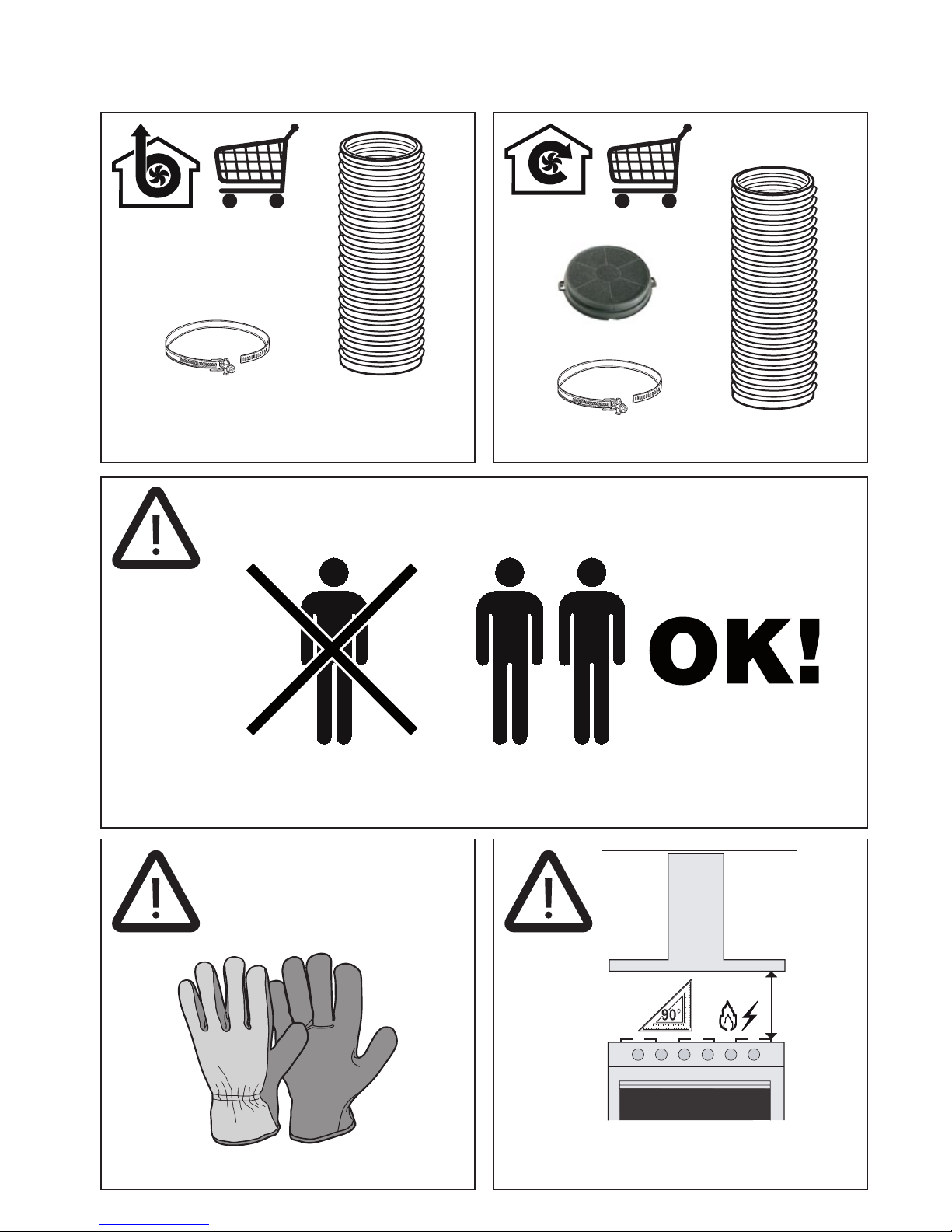 OK!

90°