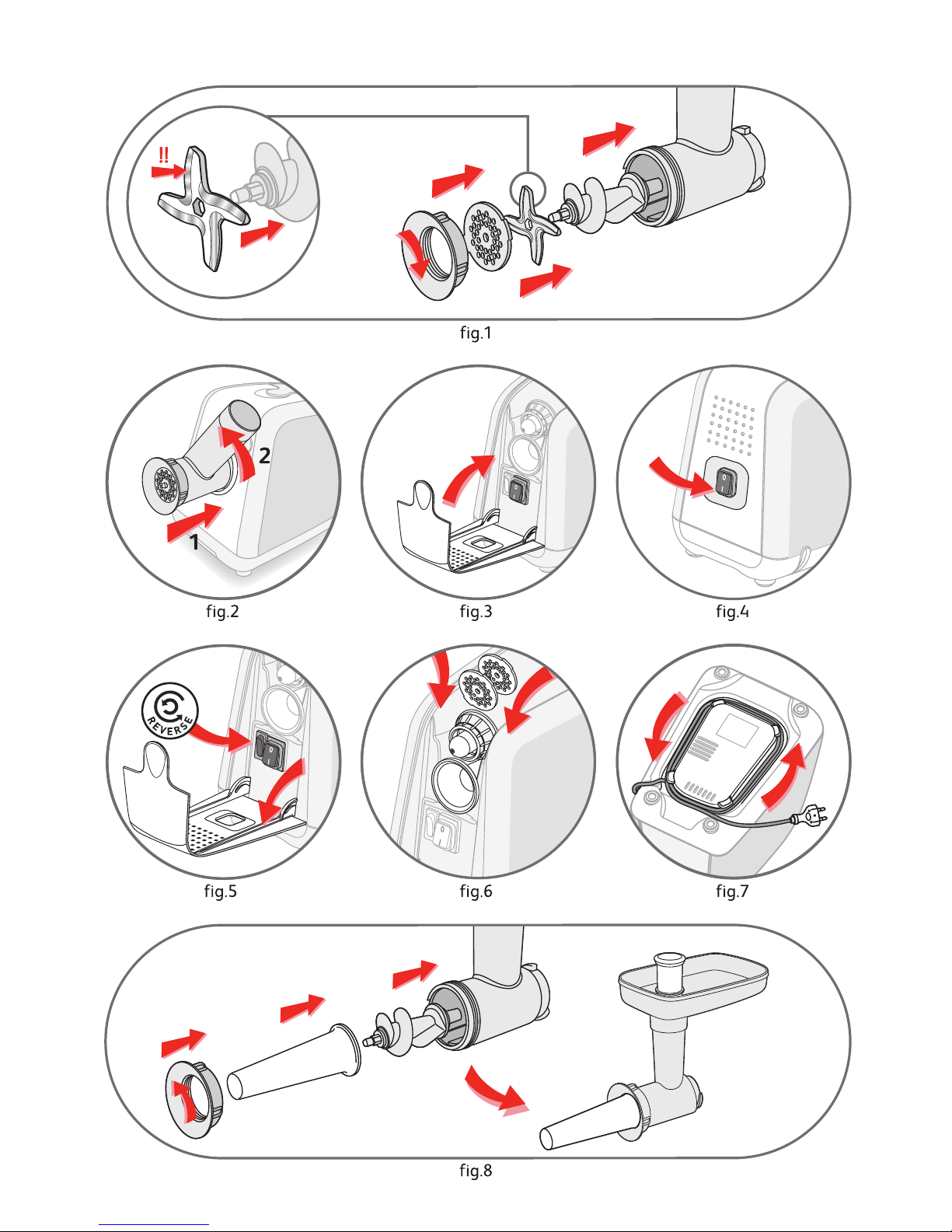 !!

fig.1

2

1

fig.2

fig.3

fig.4

REVERSE

fig.5

fig.6

fig.7

fig.8