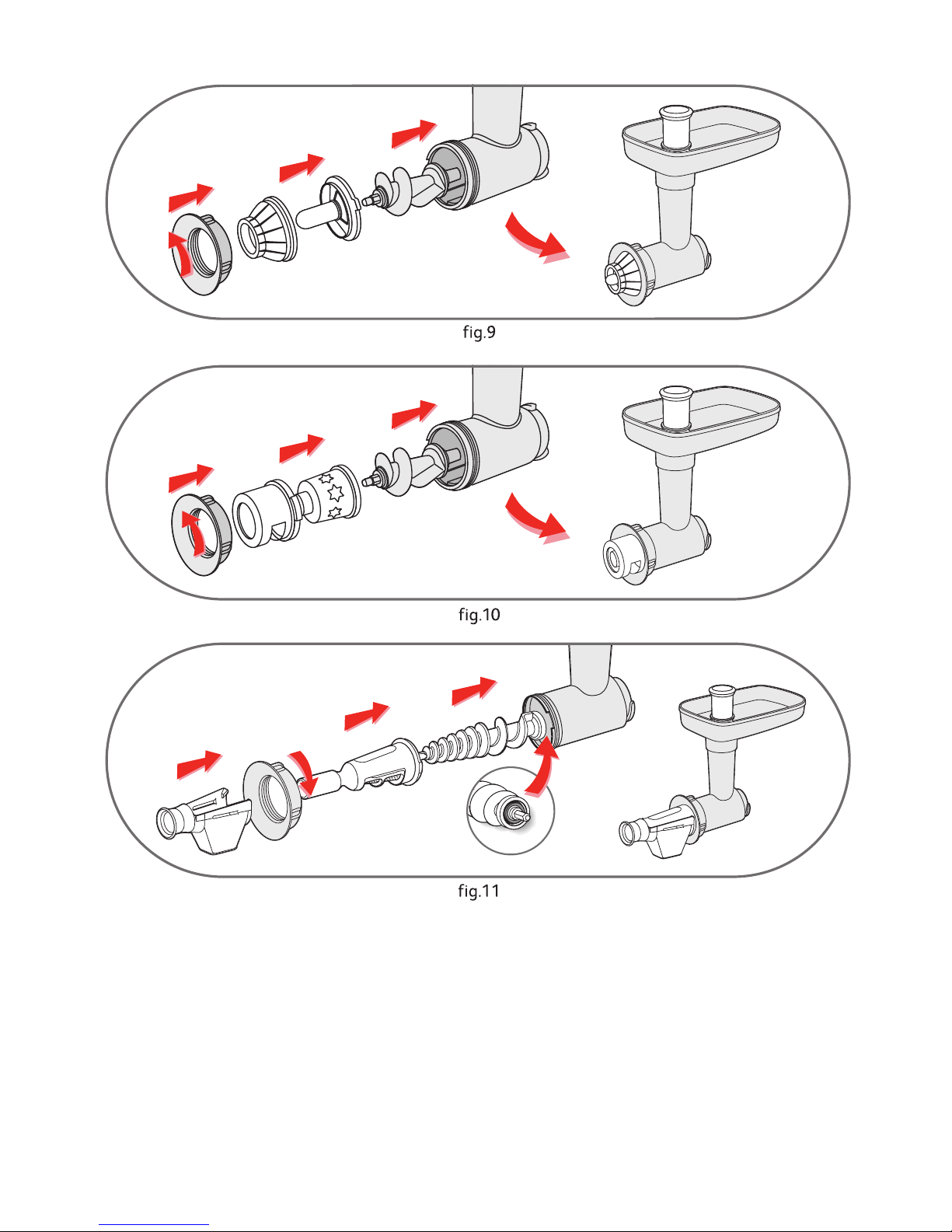 fig.9

fig.10

fig.11