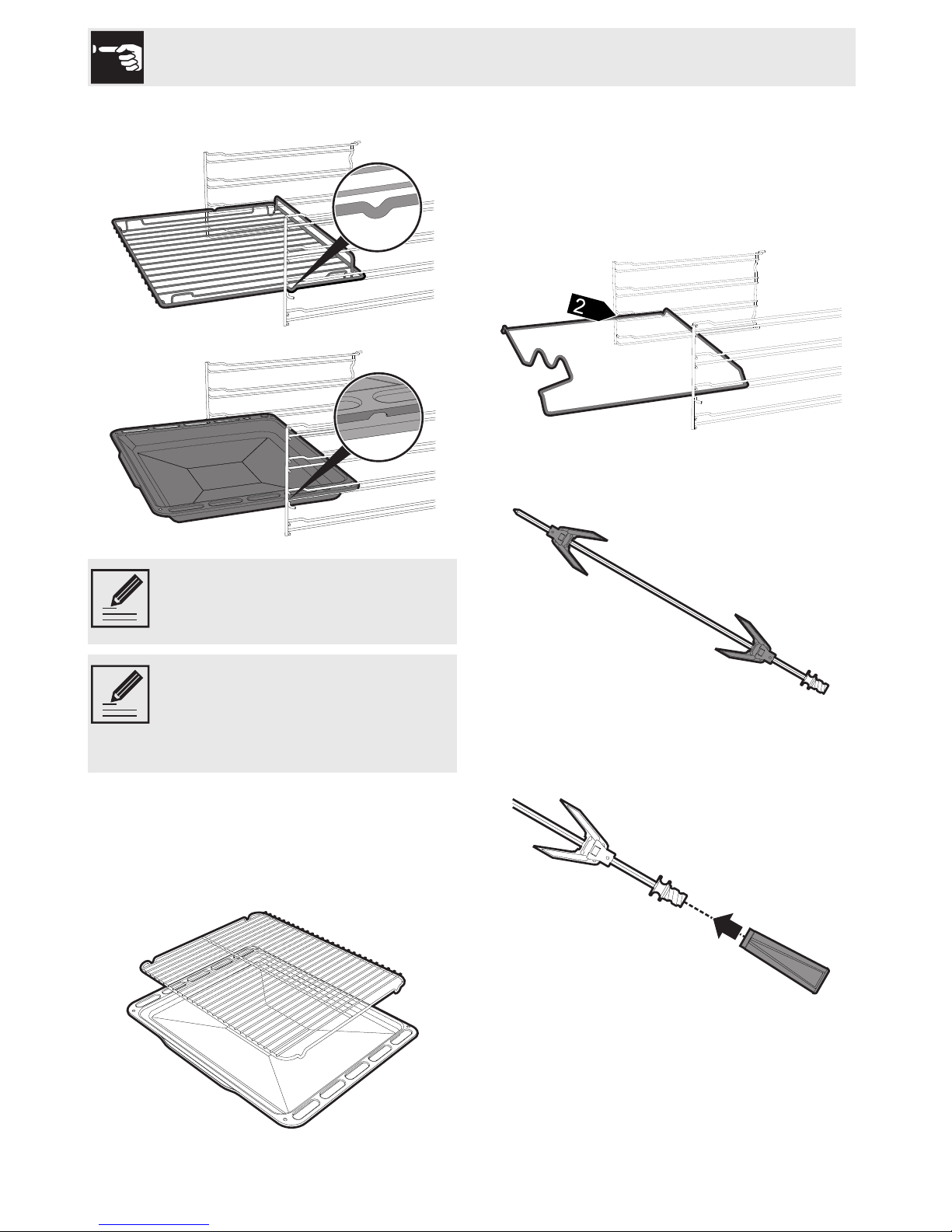 2