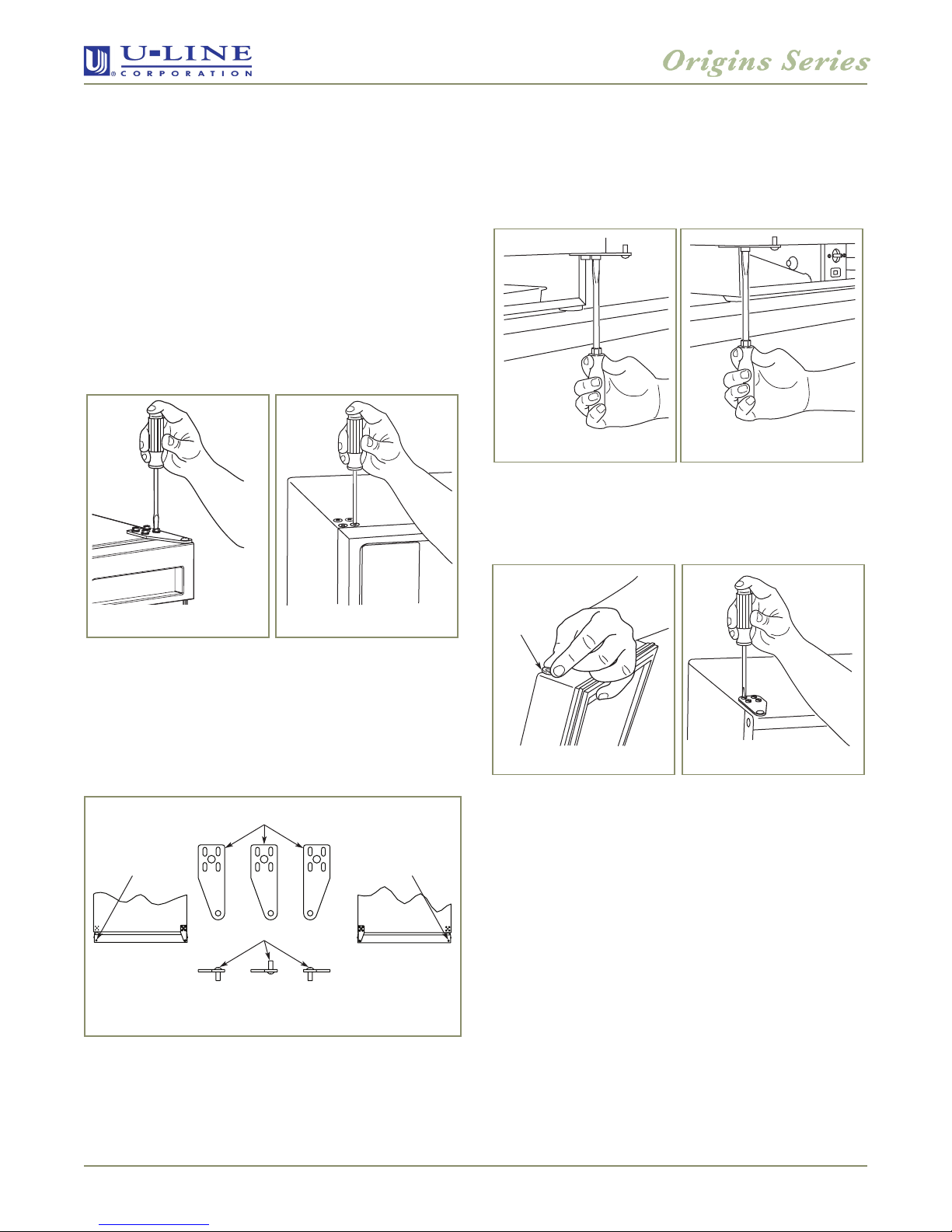 U-LINE
CORPORATION

Origins Series