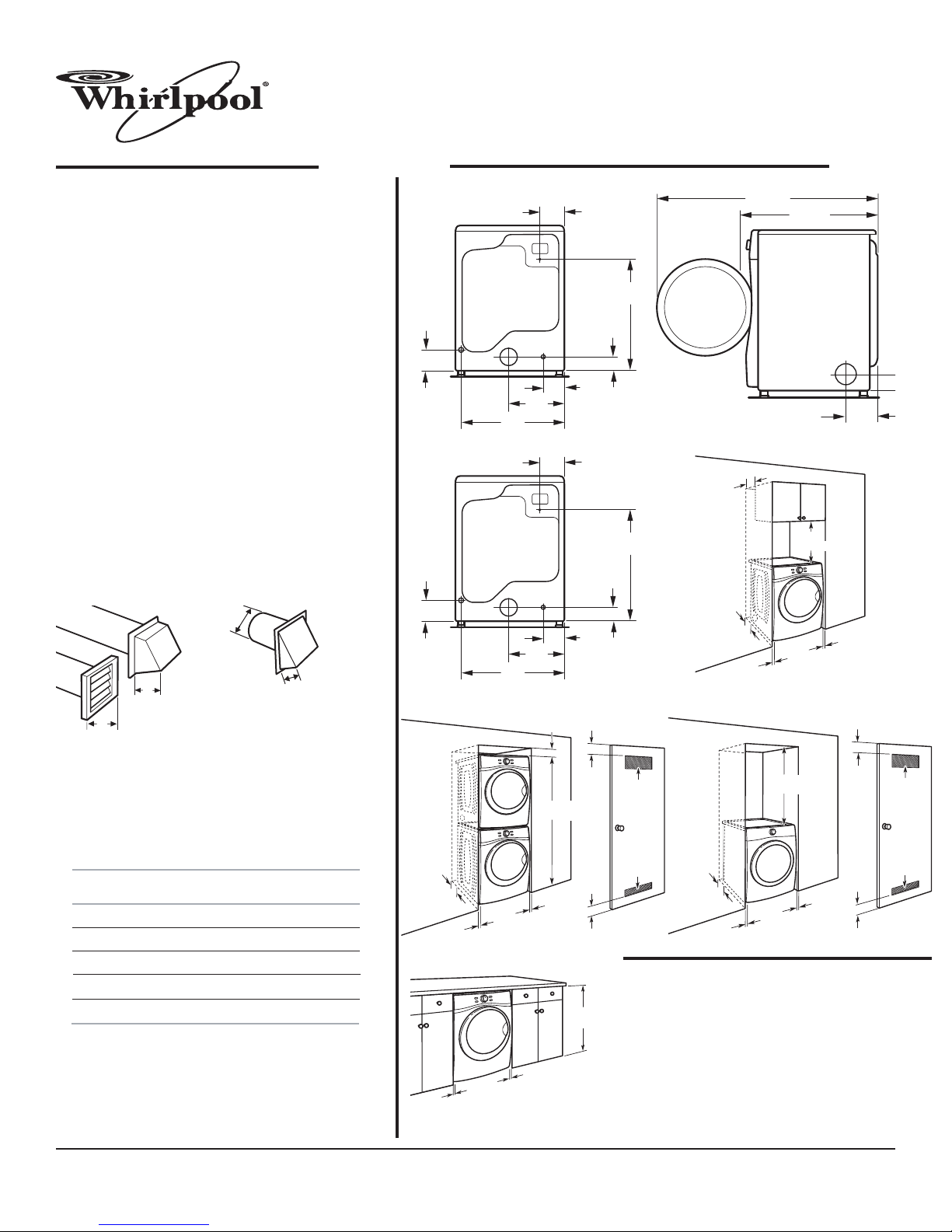 Whirlpool®