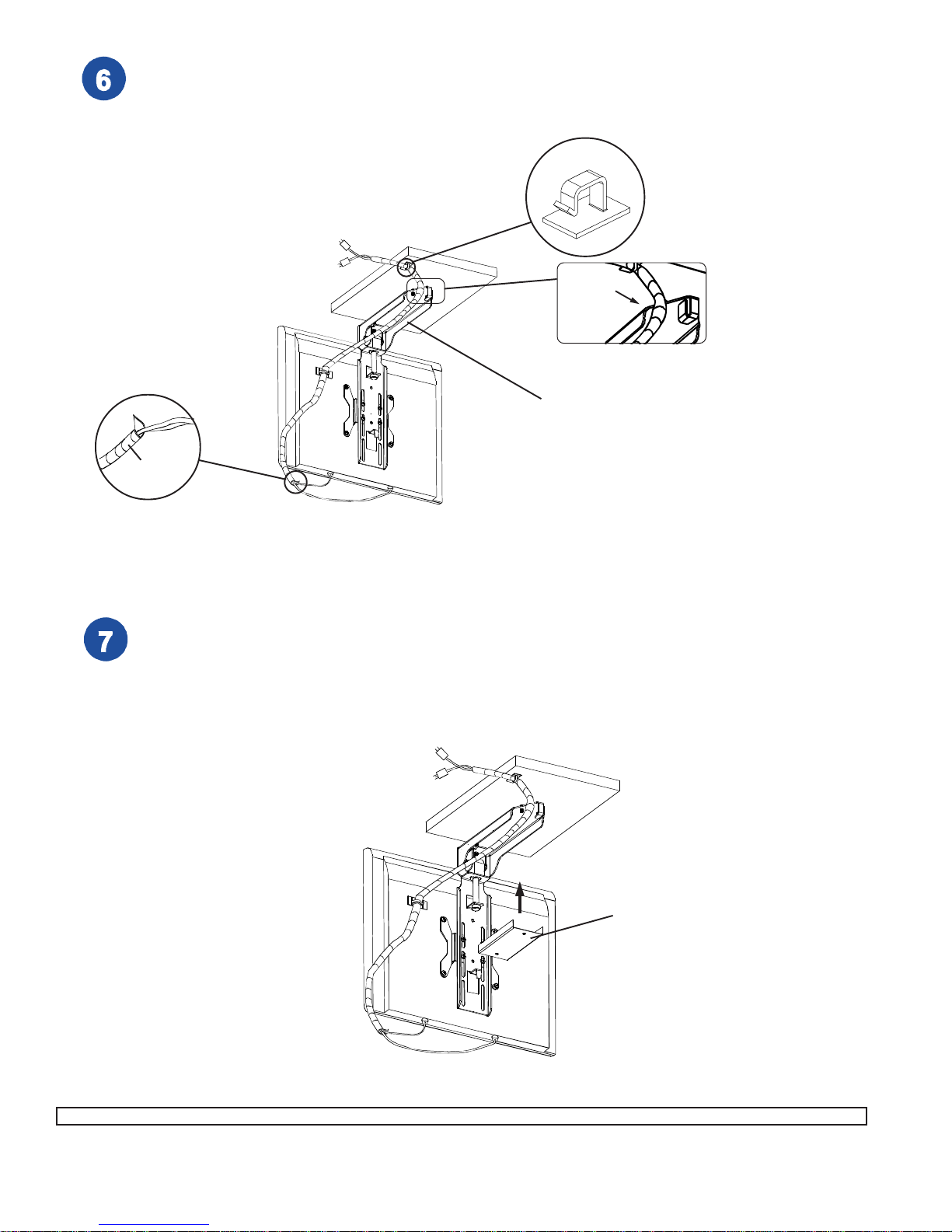 6

7