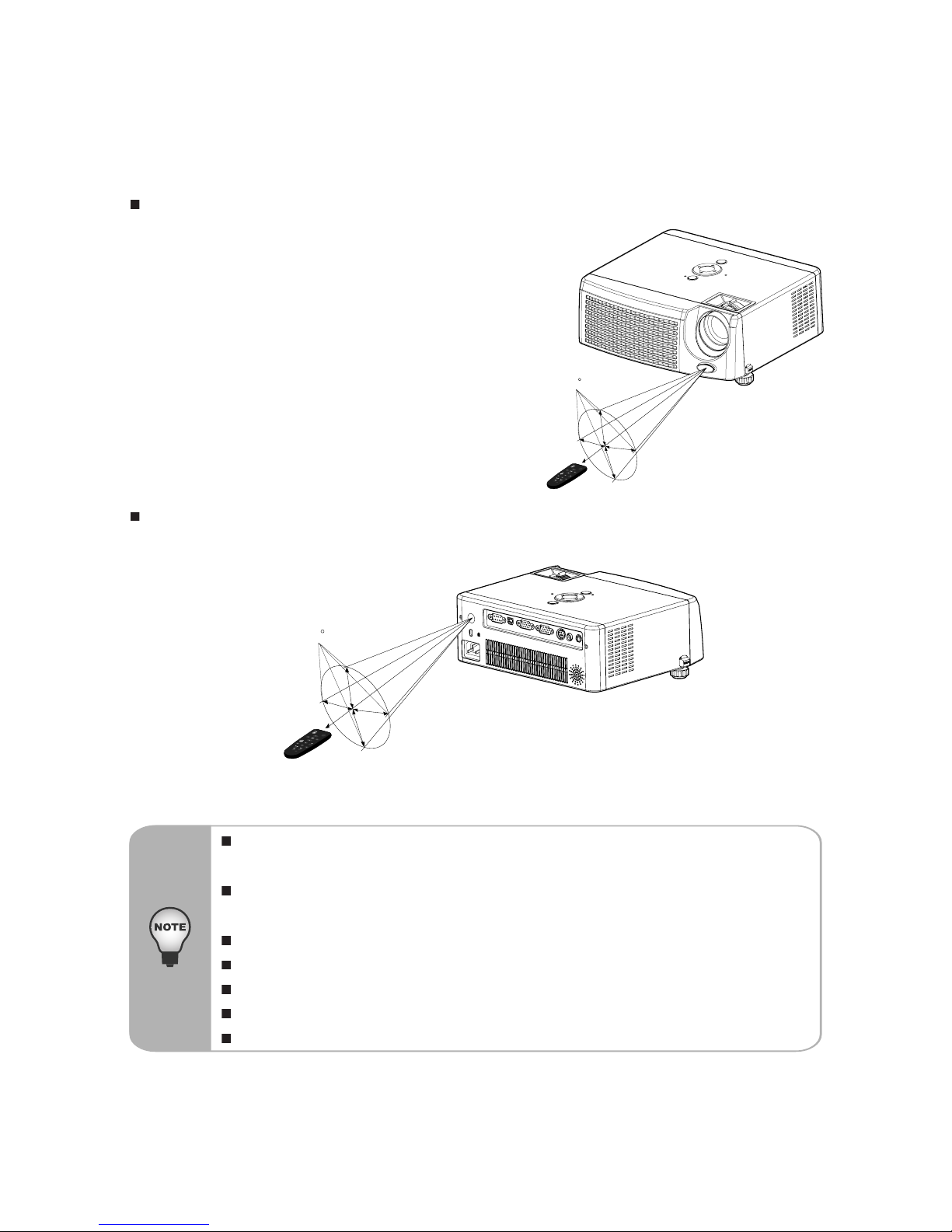 NOTE