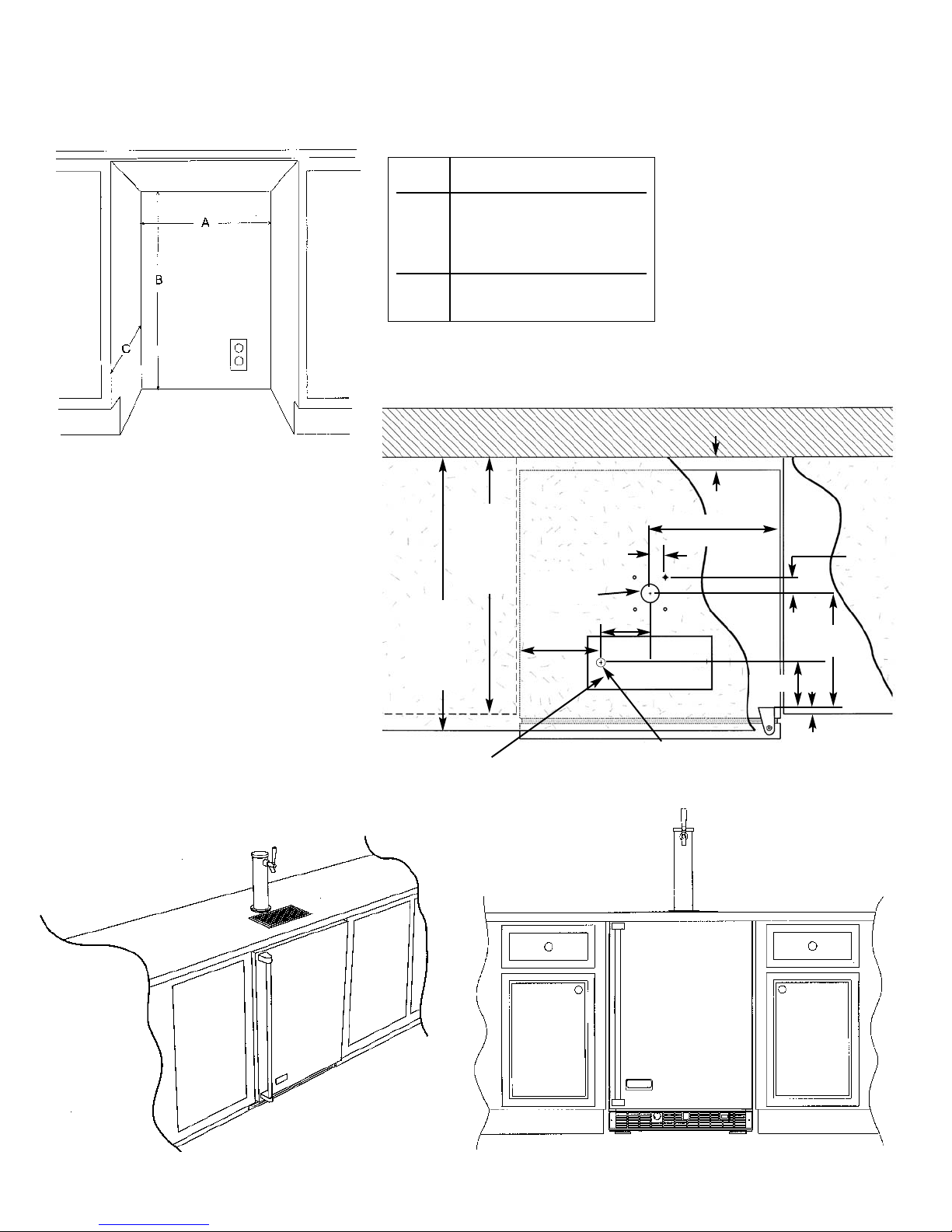 A

B

C