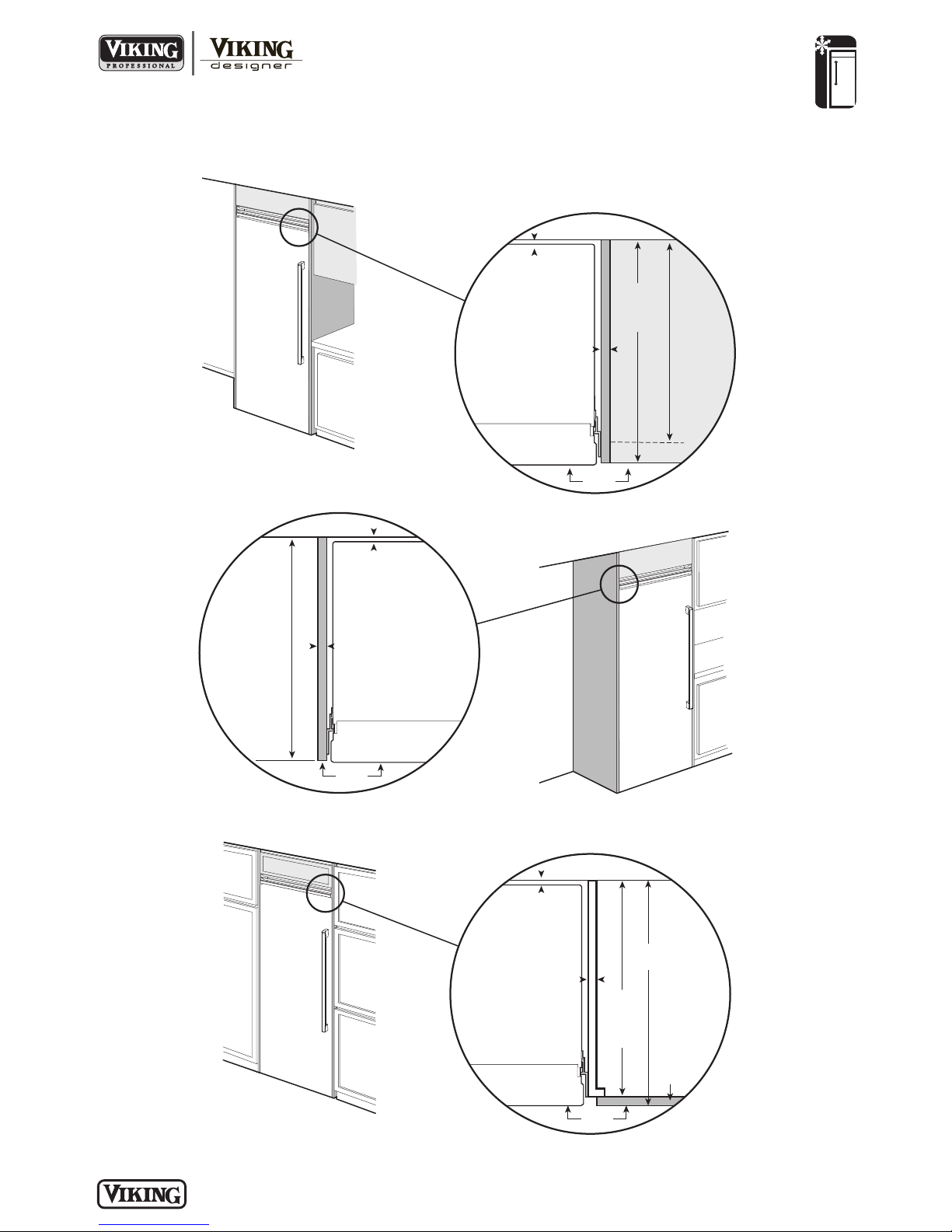 VIKING PROFESSIONAL

VIKING designer

VIKING