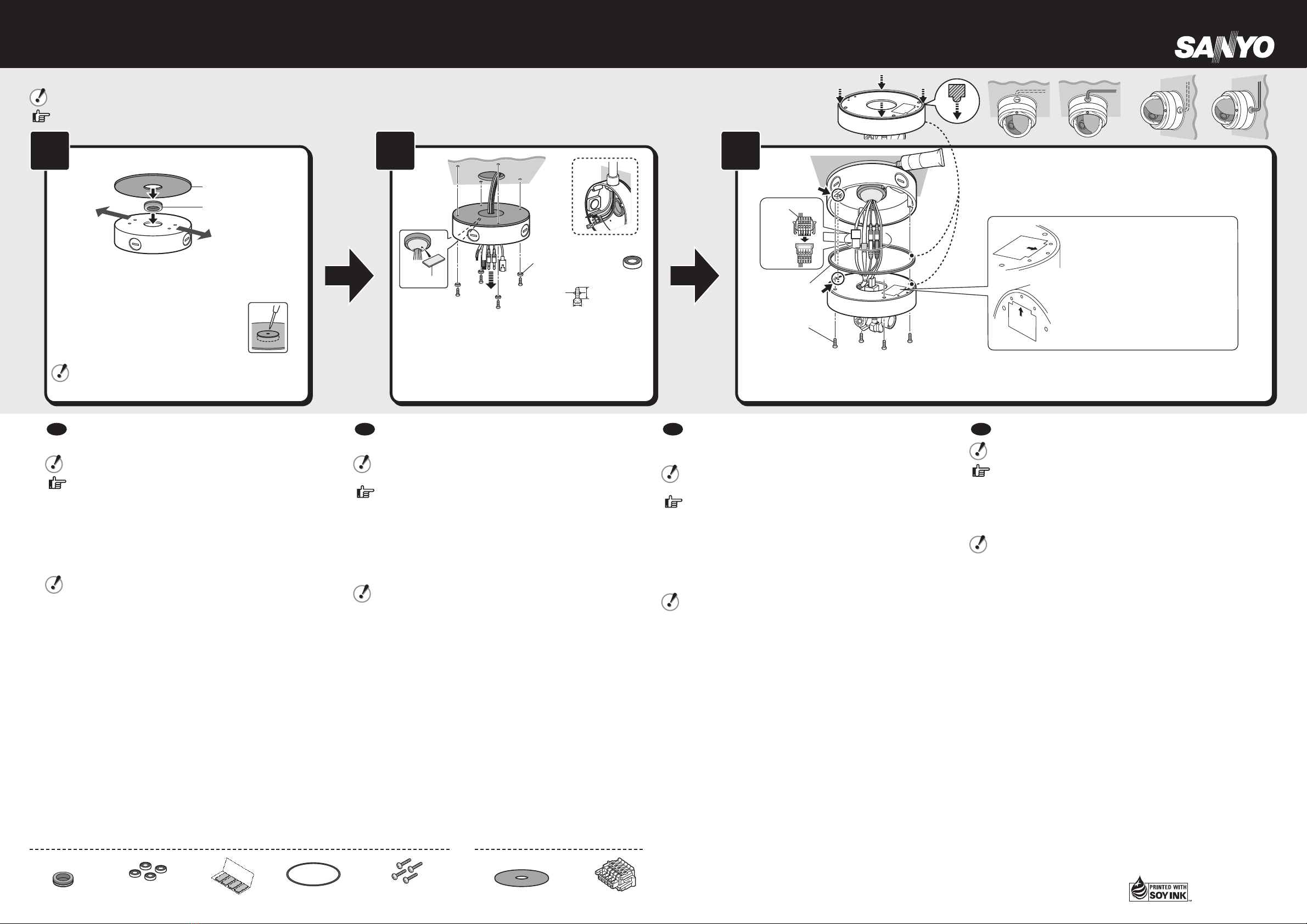 SANYO

PRINTED WITH SOY INK