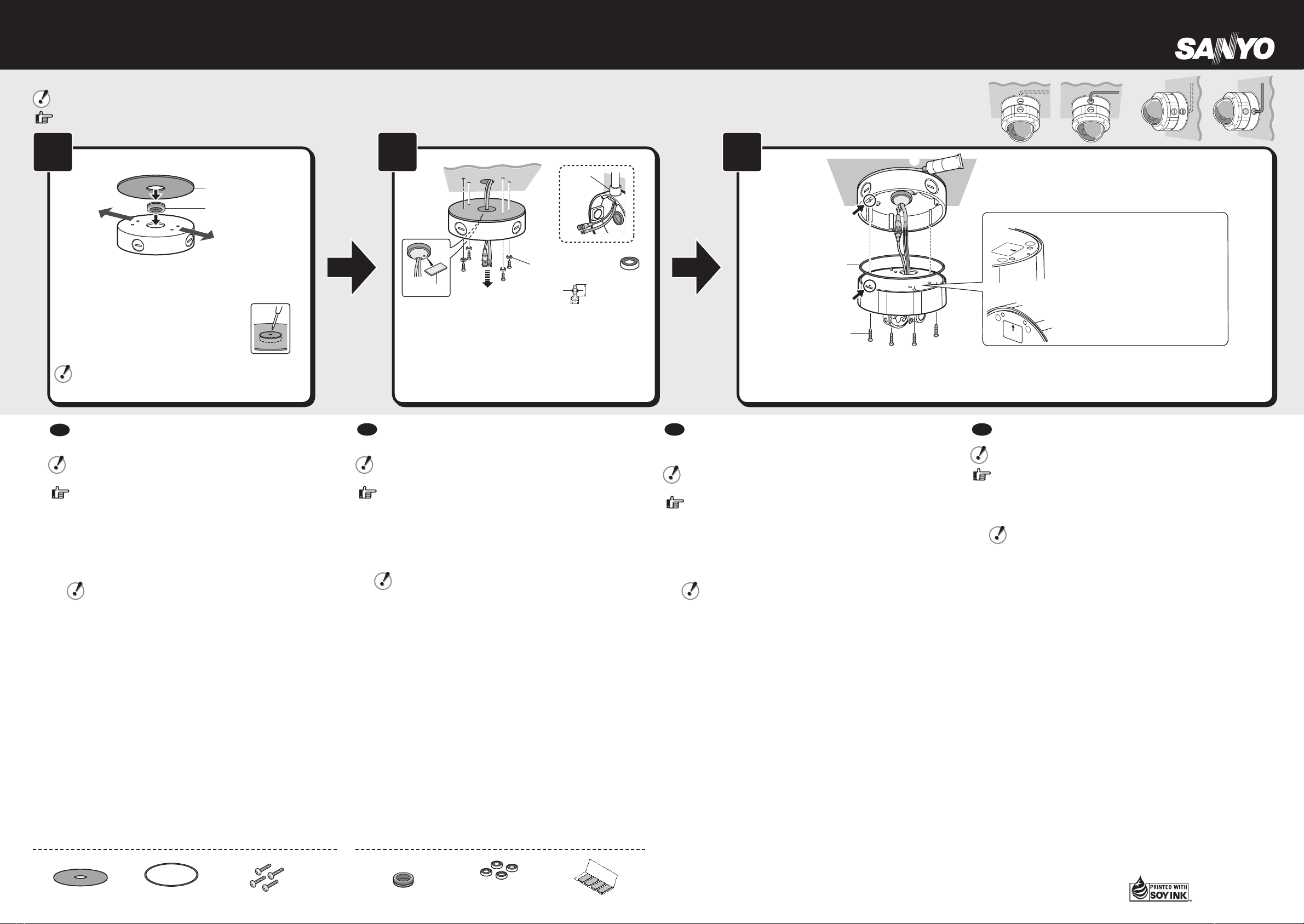 SANYO

PRINTED WITH SOY INK