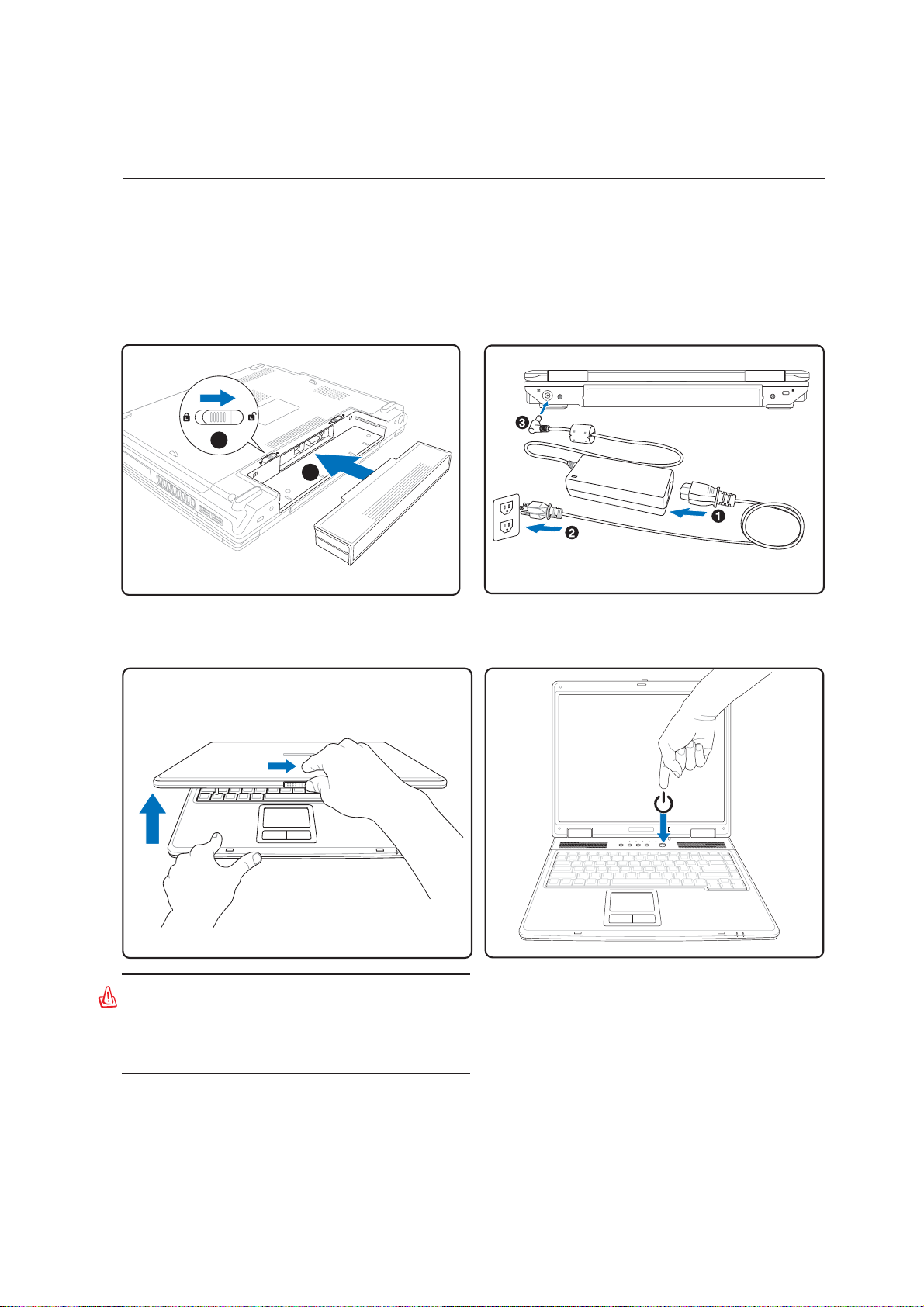 3

1

2