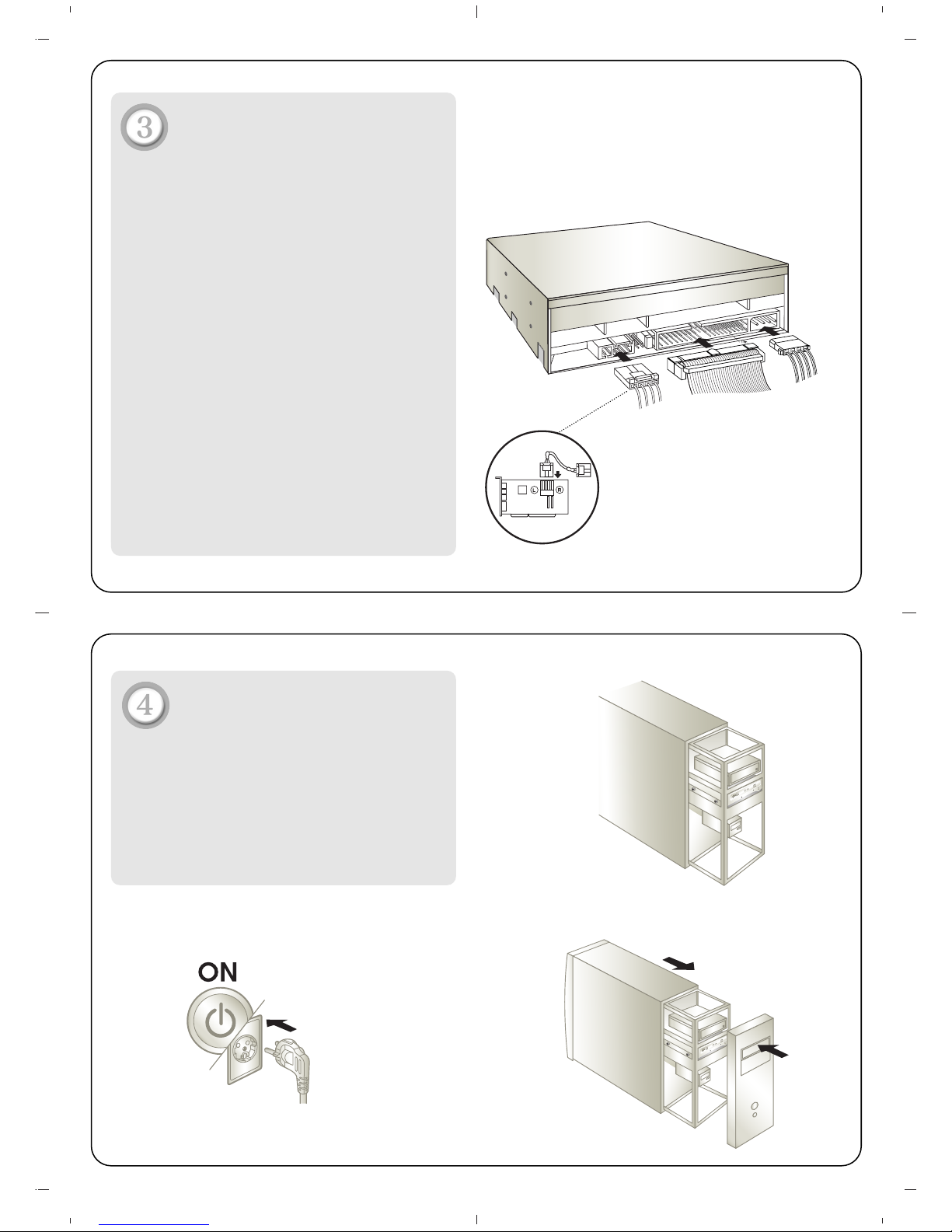 3

L
R

4

ON