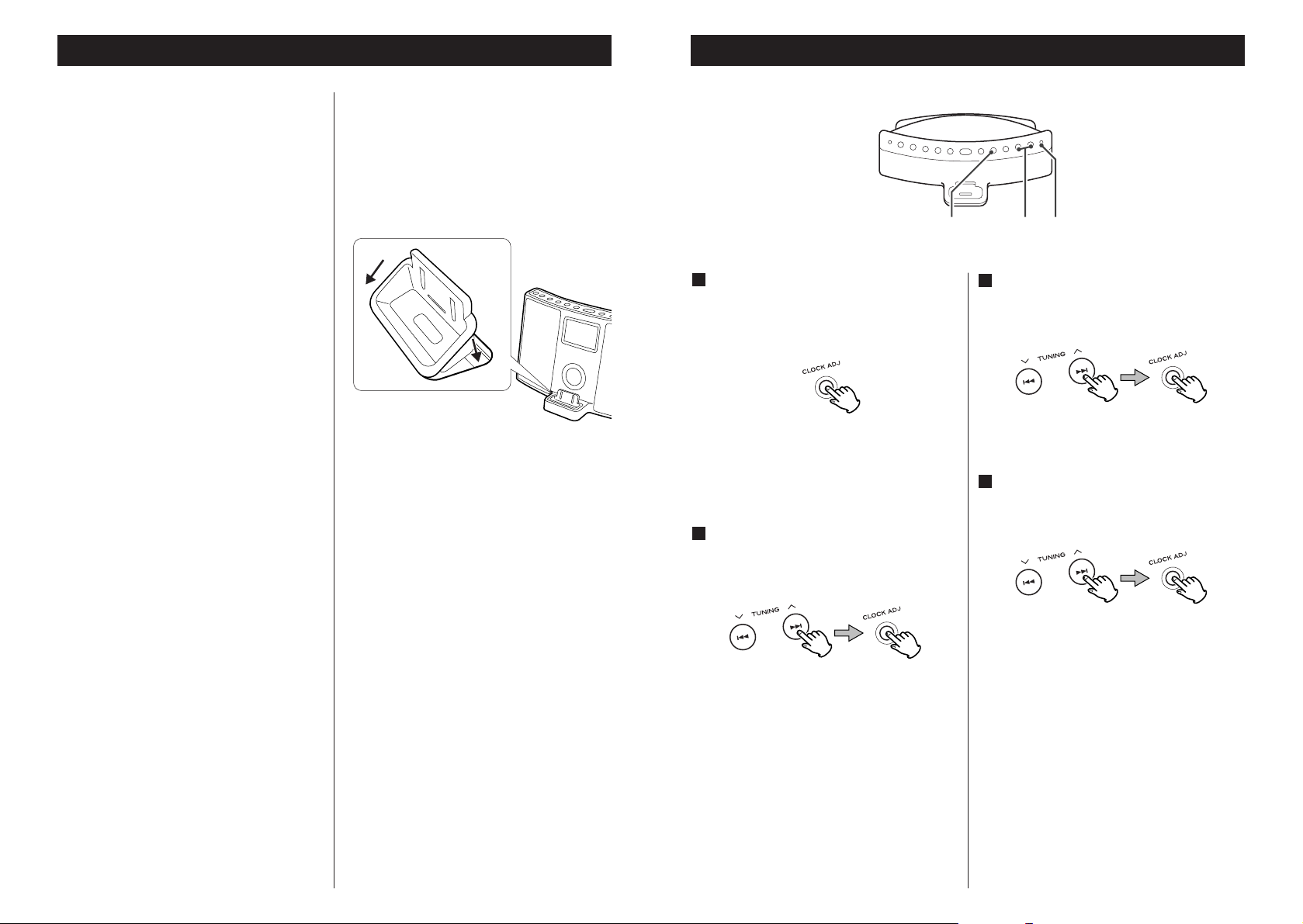 CLOCK ADJ

TUNING

CLOCK ADJ

TUNING

CLOCK ADJ

TUNING

CLOCK ADJ