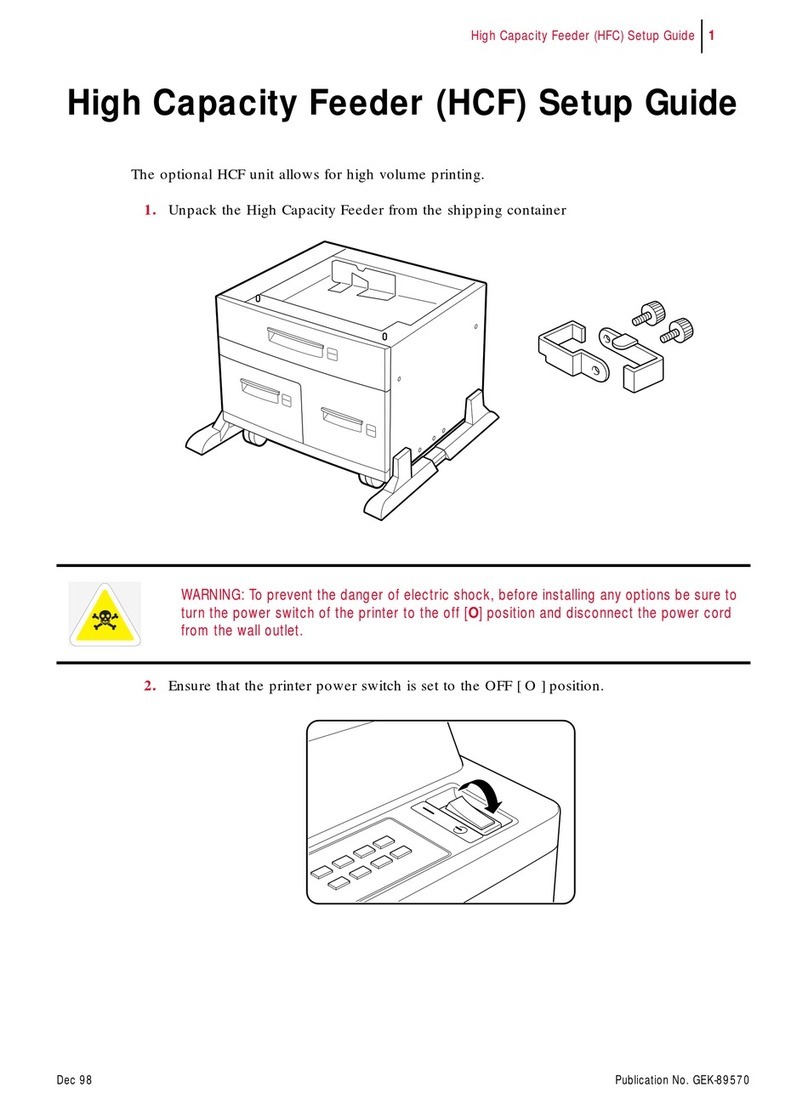 High Capacity Feeder (HFC) Setup Guide 1

High Capacity Feeder (HCF) Setup Guide

The optional HCF unit allows for high volume printing.

1. Unpack the High Capacity Feeder from the shipping container

WARNING: To prevent the danger of electric shock, before installing any options be sure to turn the power switch of the printer to the off [O] position and disconnect the power cord from the wall outlet.

2. Ensure that the printer power switch is set to the OFF [ O ] position.

Dec 98

Publication No. GEK-89570