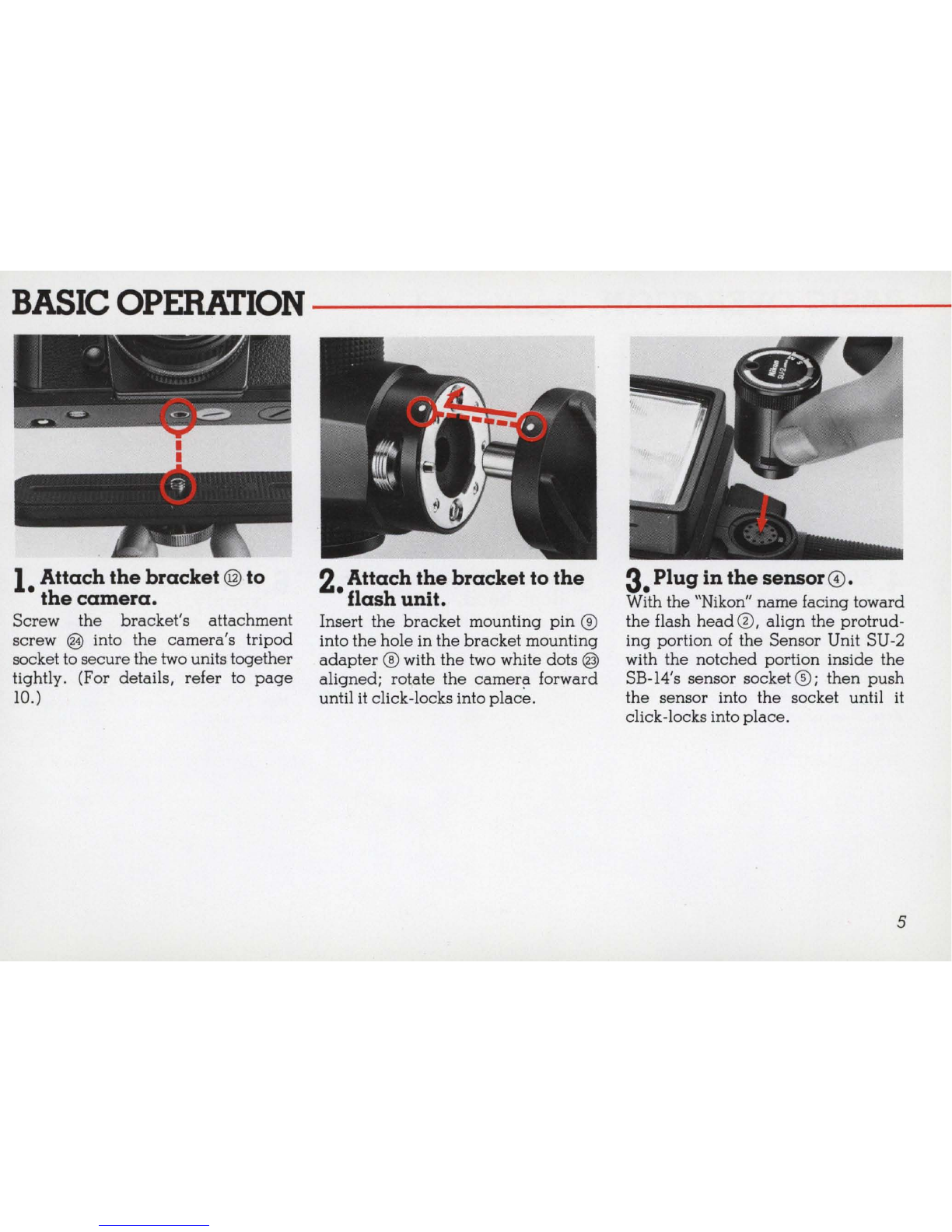 BASIC OPERATION

Nikon SU-2

1. Attach the bracket ⑫ to the camera.

Screw the bracket's attachment screw ㉔ into the camera's tripod socket to secure the two units together tightly. (For details, refer to page 10.)

2. Attach the bracket to the flash unit.

Insert the bracket mounting pin ⑨ into the hole in the bracket mounting adapter ⑧ with the two white dots ㉓ aligned; rotate the camera forward until it click-locks into place.

3. Plug in the sensor ④.

With the "Nikon" name facing toward the flash head ②, align the protruding portion of the Sensor Unit SU-2 with the notched portion inside the SB-14's sensor socket ⑤; then push the sensor into the socket until it click-locks into place.

5