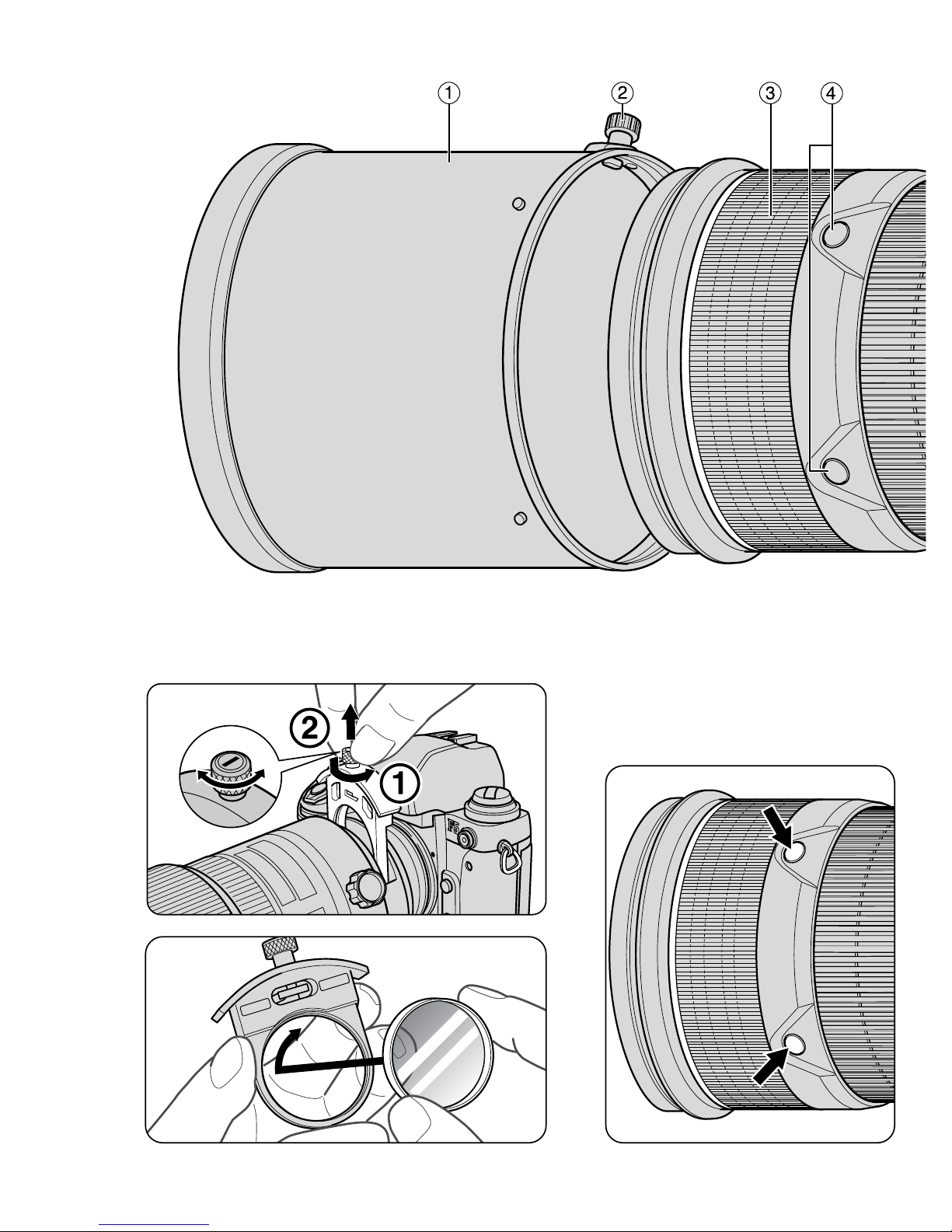 ①
②
③
④

②
①
F5