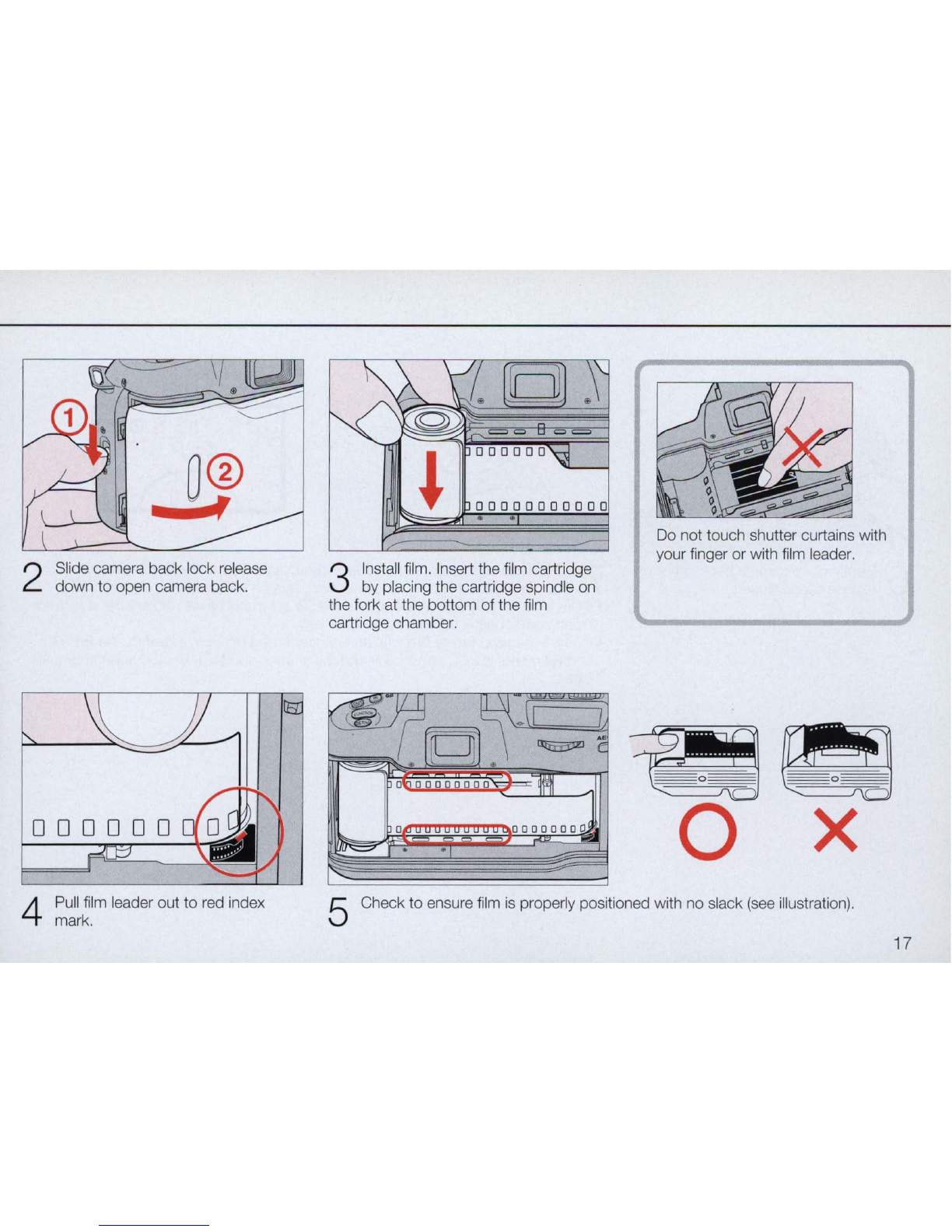 ①
②

2 Slide camera back lock release down to open camera back.

3 Install film. Insert the film cartridge by placing the cartridge spindle on the fork at the bottom of the film cartridge chamber.

Do not touch shutter curtains with your finger or with film leader.

4 Pull film leader out to red index mark.

5 Check to ensure film is properly positioned with no slack (see illustration).

17