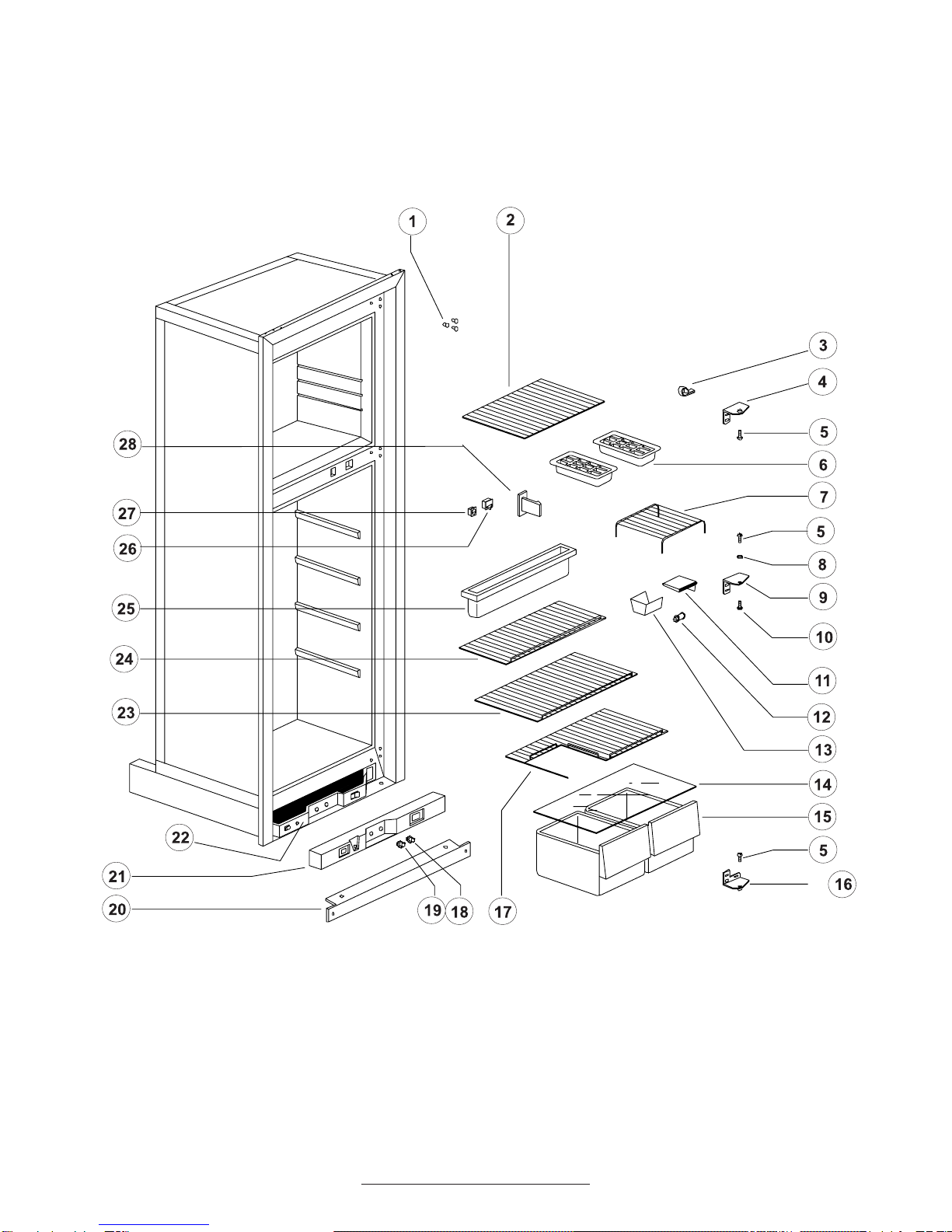 1
2
3
4
5
6
7
5
8
9
10
11
12
13
14
15
5
16
28
27
26
25
24
23
22
21
20
19
18
17