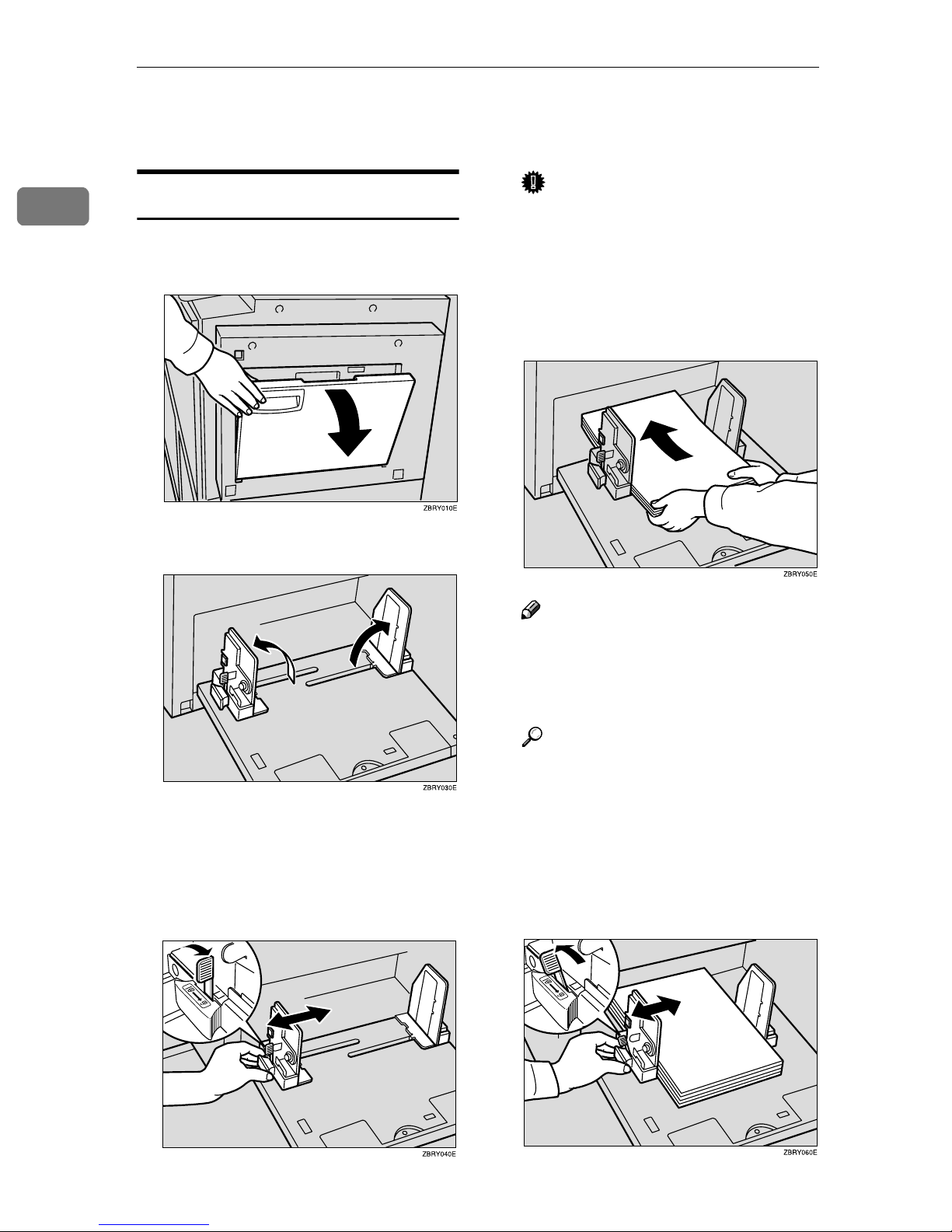 ZBRY010E

ZBRY030E

ZBRY040E

ZBRY050E

ZBRY060E