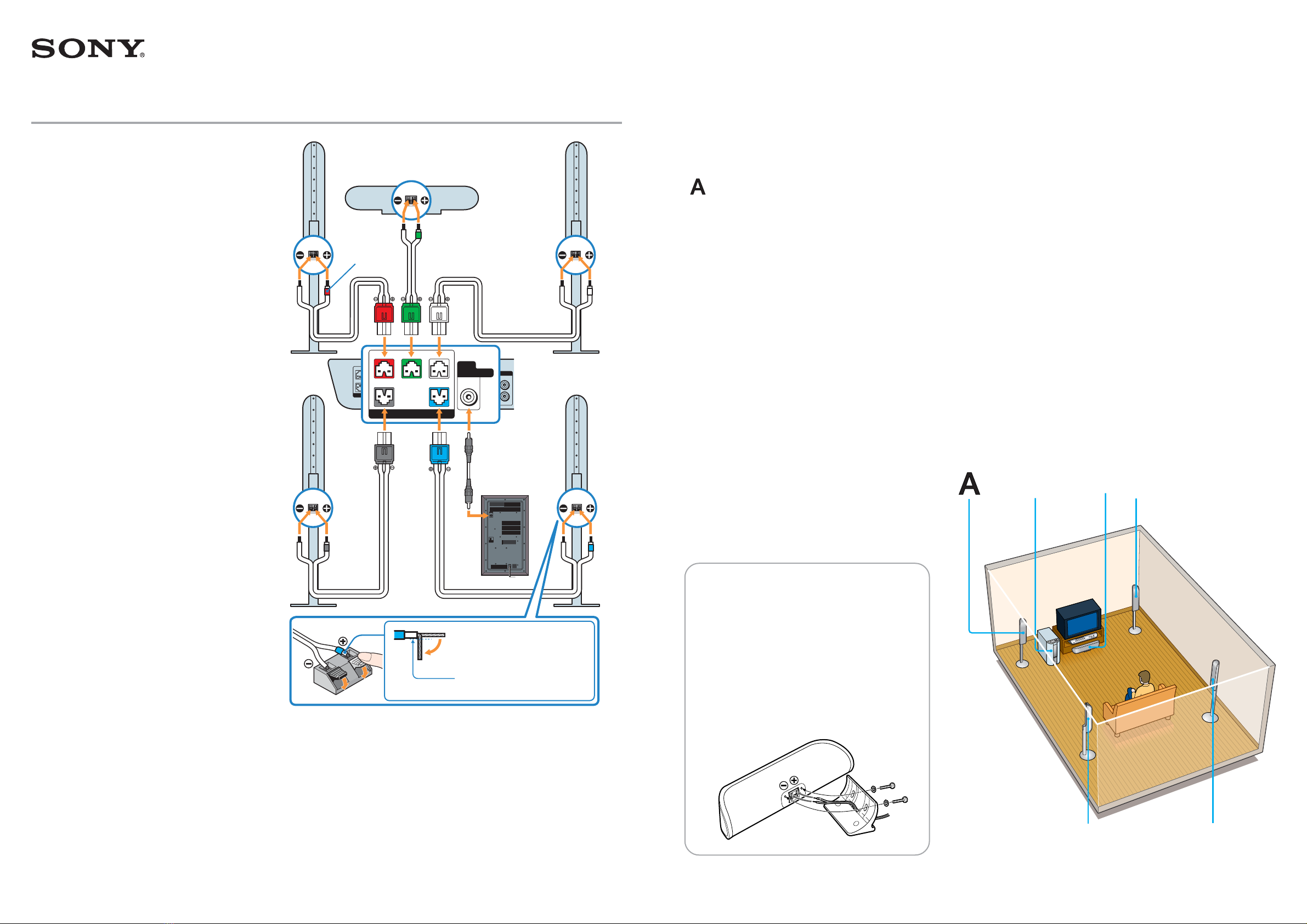 SONY

A

A