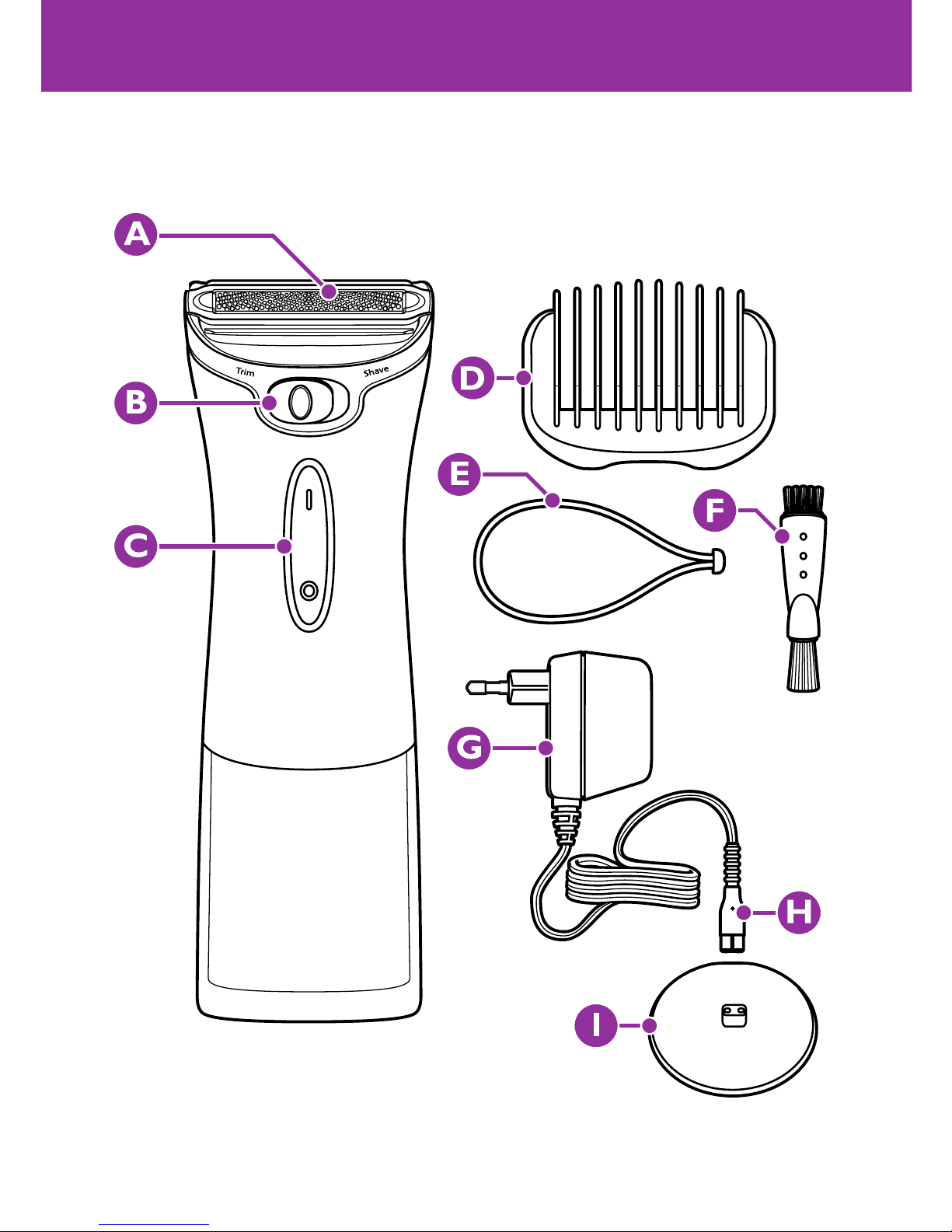 A

Trim

Shave

B

C

D

E

F

G

H

I