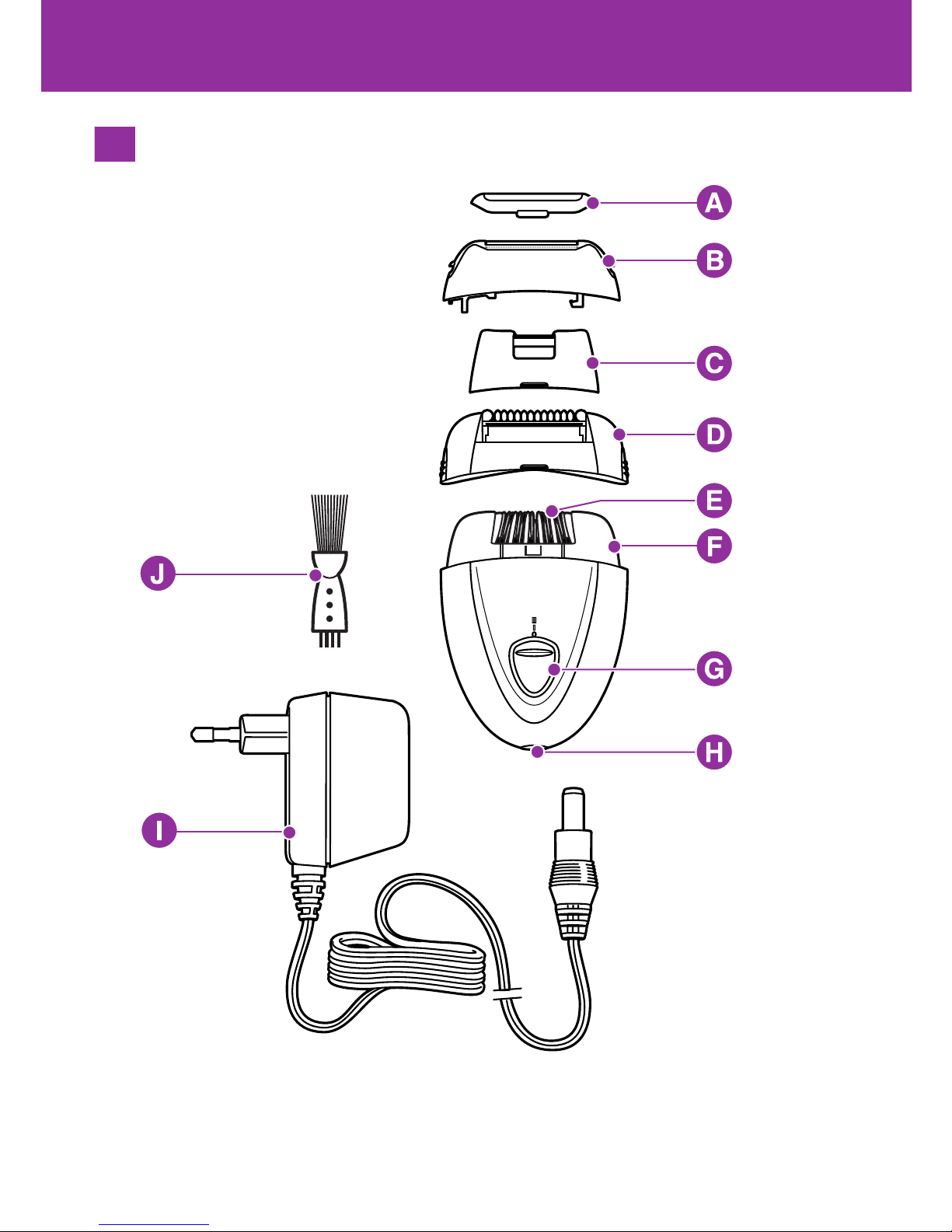 A
B
C
D
E
F
J
G
H
I