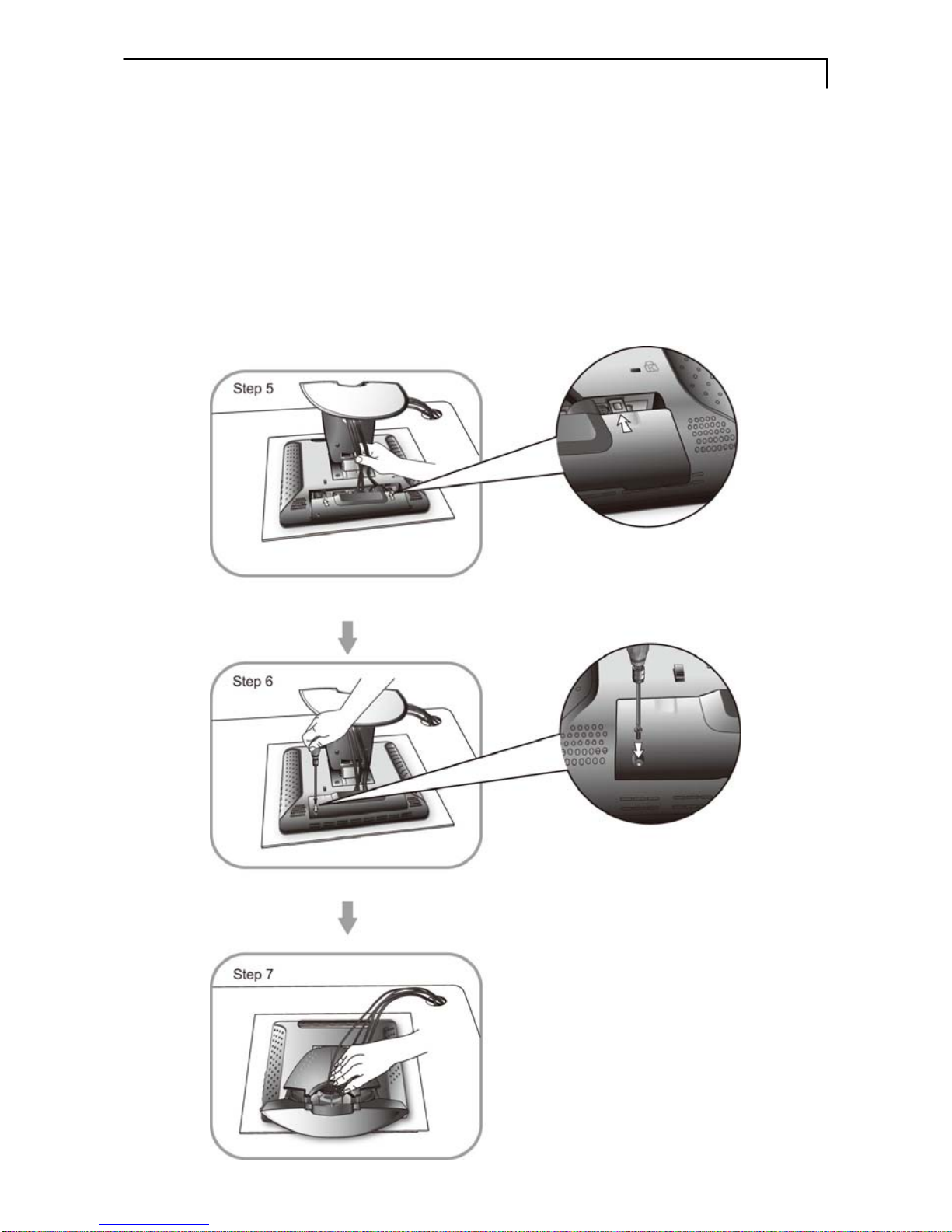 Step 5

Step 6

Step 7