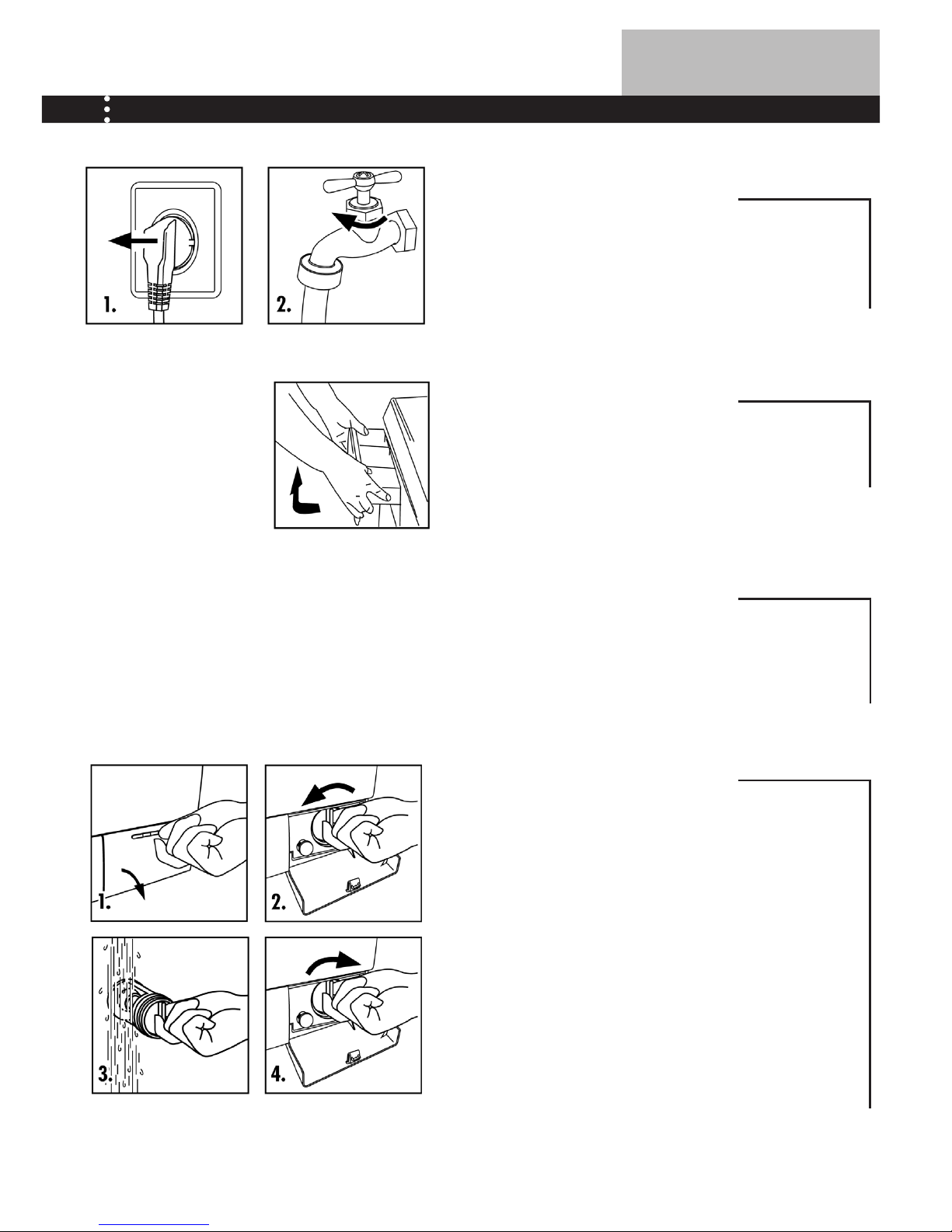 1.
2.

1.
2.
3.
4.