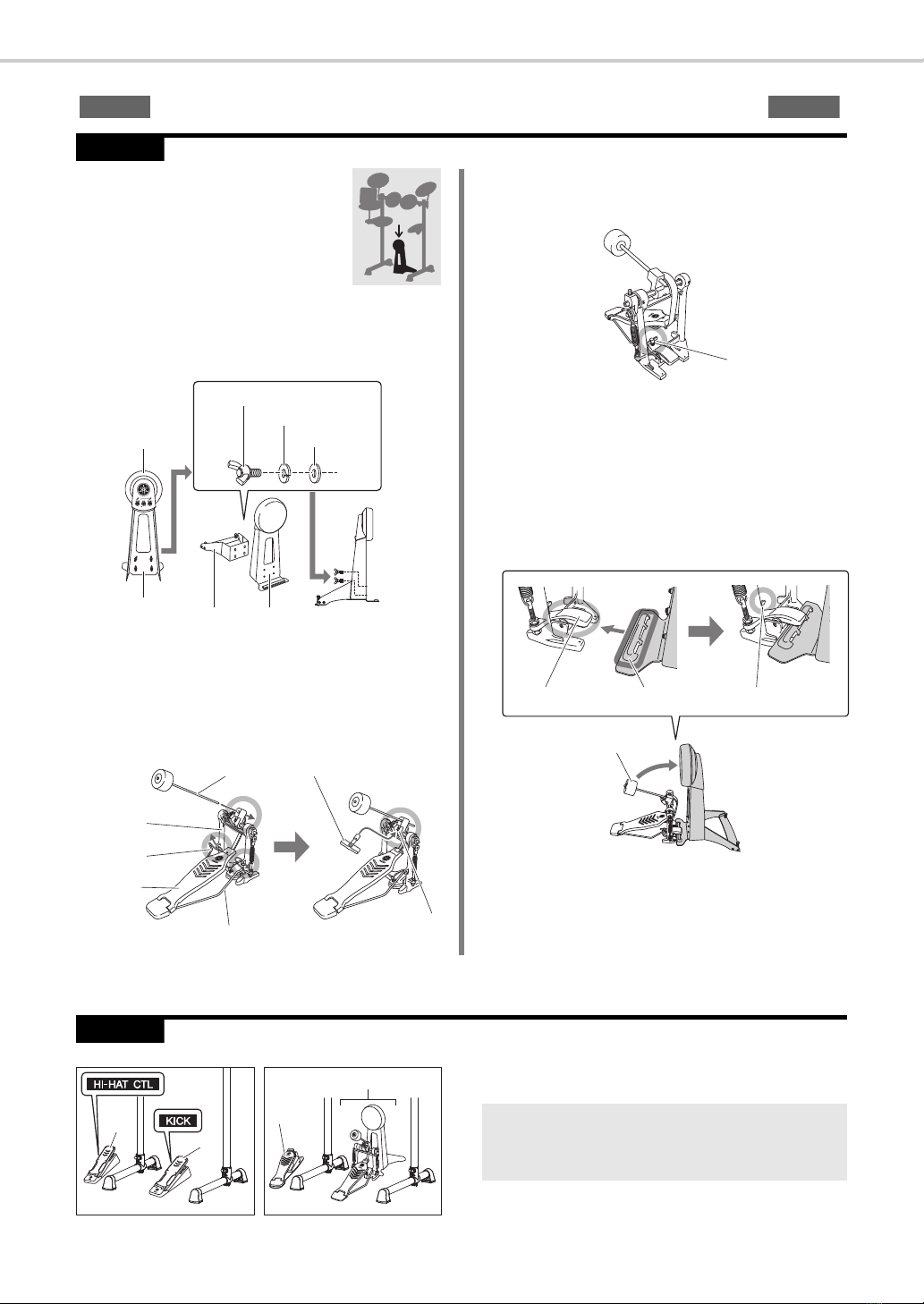 HI-HAT CTL

KICK