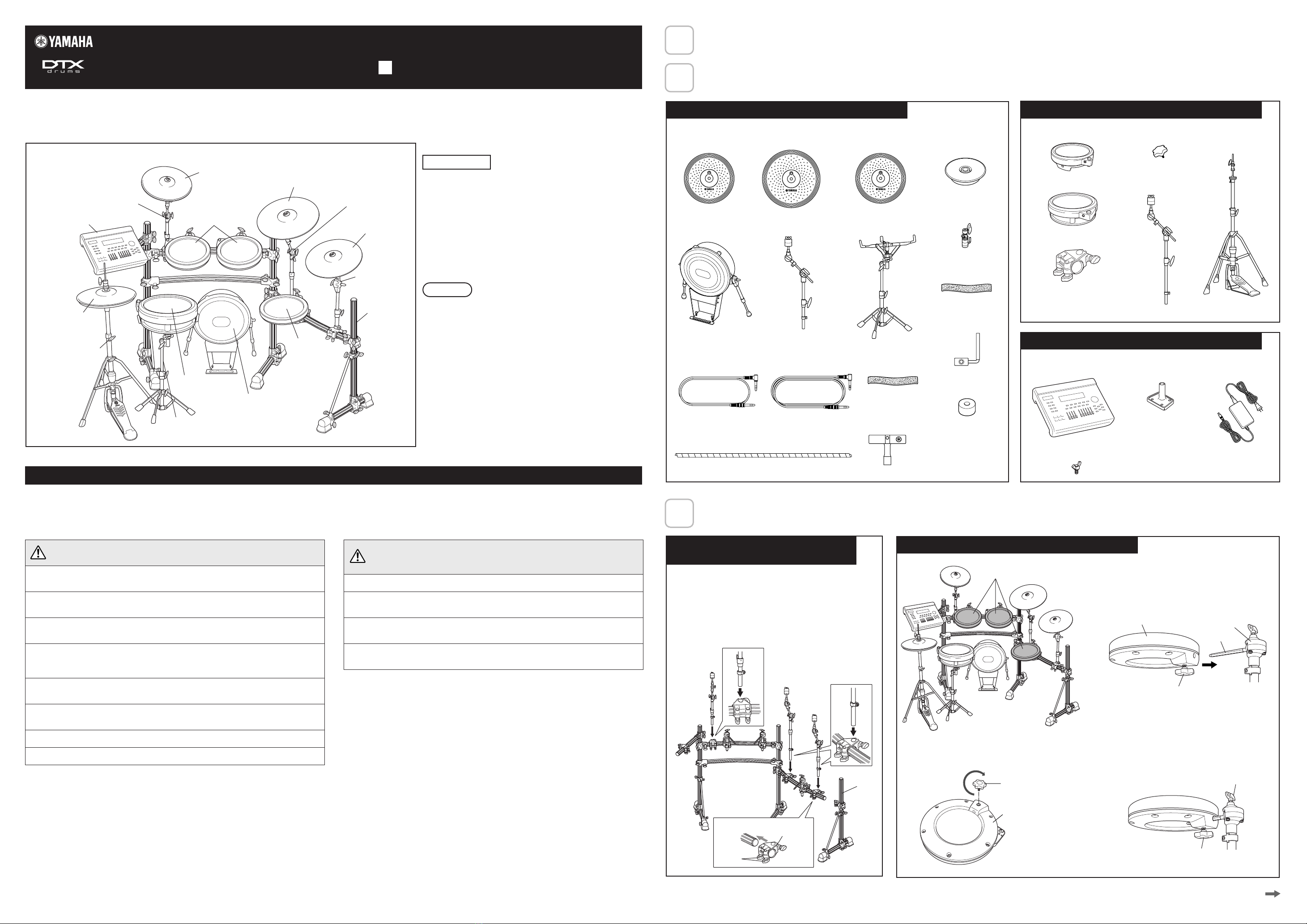 YAMAHA

DTX drums