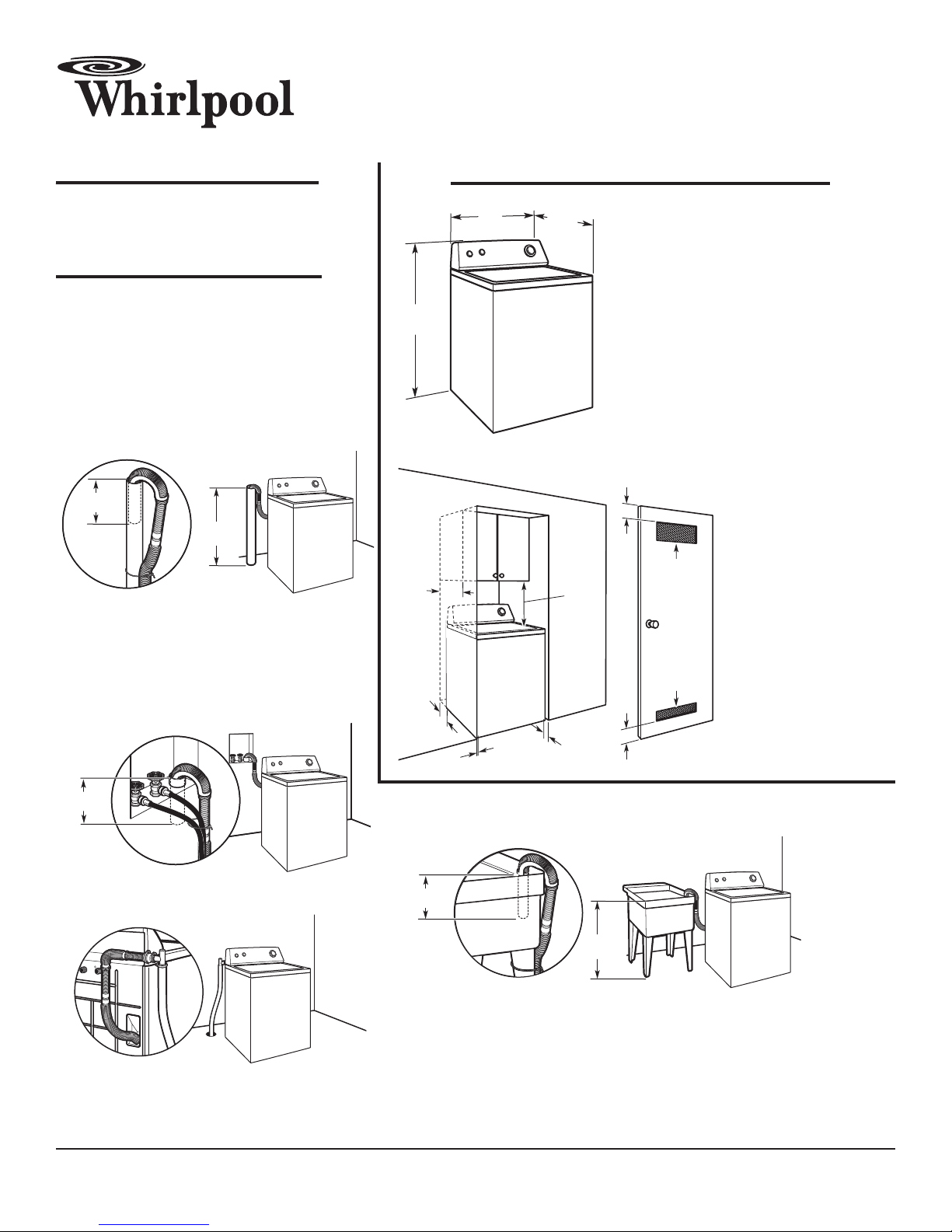 Whirlpool