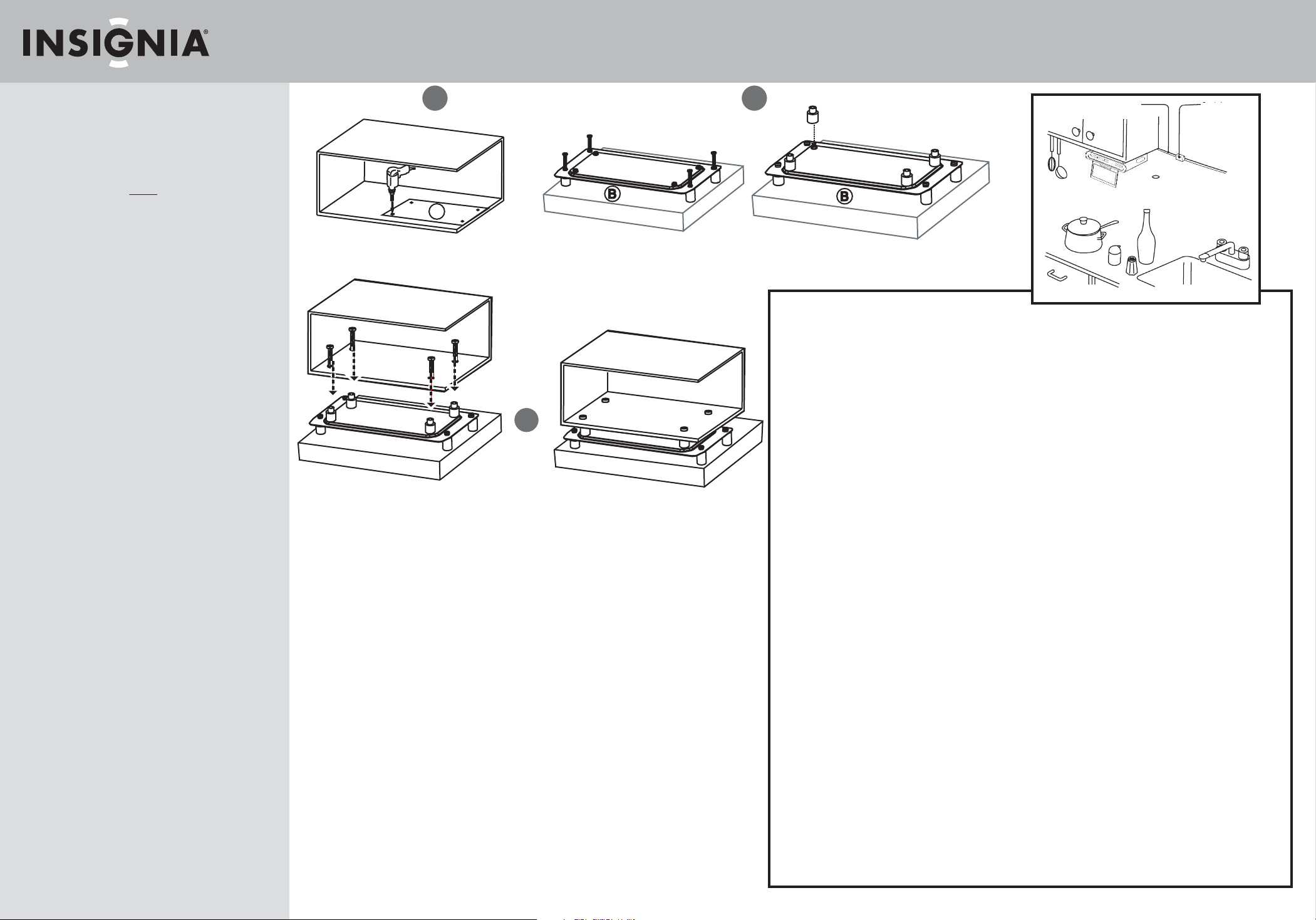 INSIGNIA

B

B