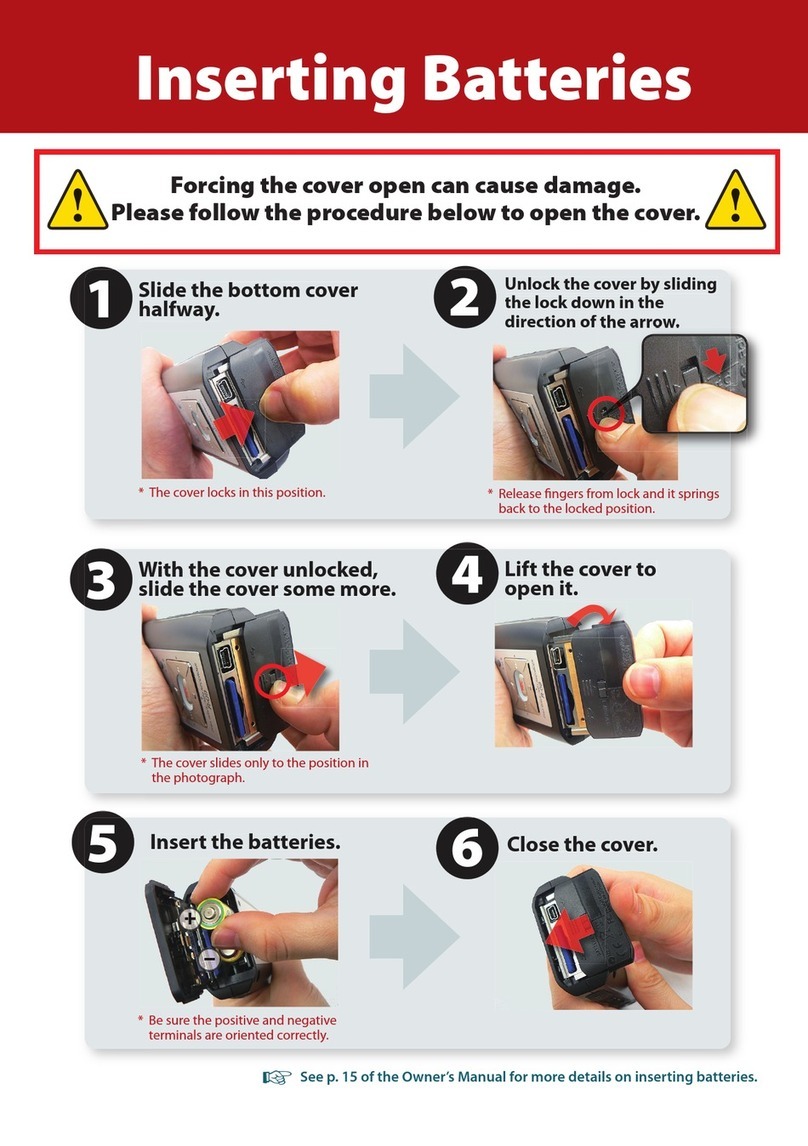 Inserting Batteries

Forcing the cover open can cause damage.
Please follow the procedure below to open the cover.

1 Slide the bottom cover halfway.

* The cover locks in this position.

2 Unlock the cover by sliding the lock down in the direction of the arrow.

* Release fingers from lock and it springs back to the locked position.

3 With the cover unlocked, slide the cover some more.

* The cover slides only to the position in the photograph.

4 Lift the cover to open it.

5 Insert the batteries.

+

−

* Be sure the positive and negative terminals are oriented correctly.

6 Close the cover.

See p. 15 of the Owner's Manual for more details on inserting batteries.