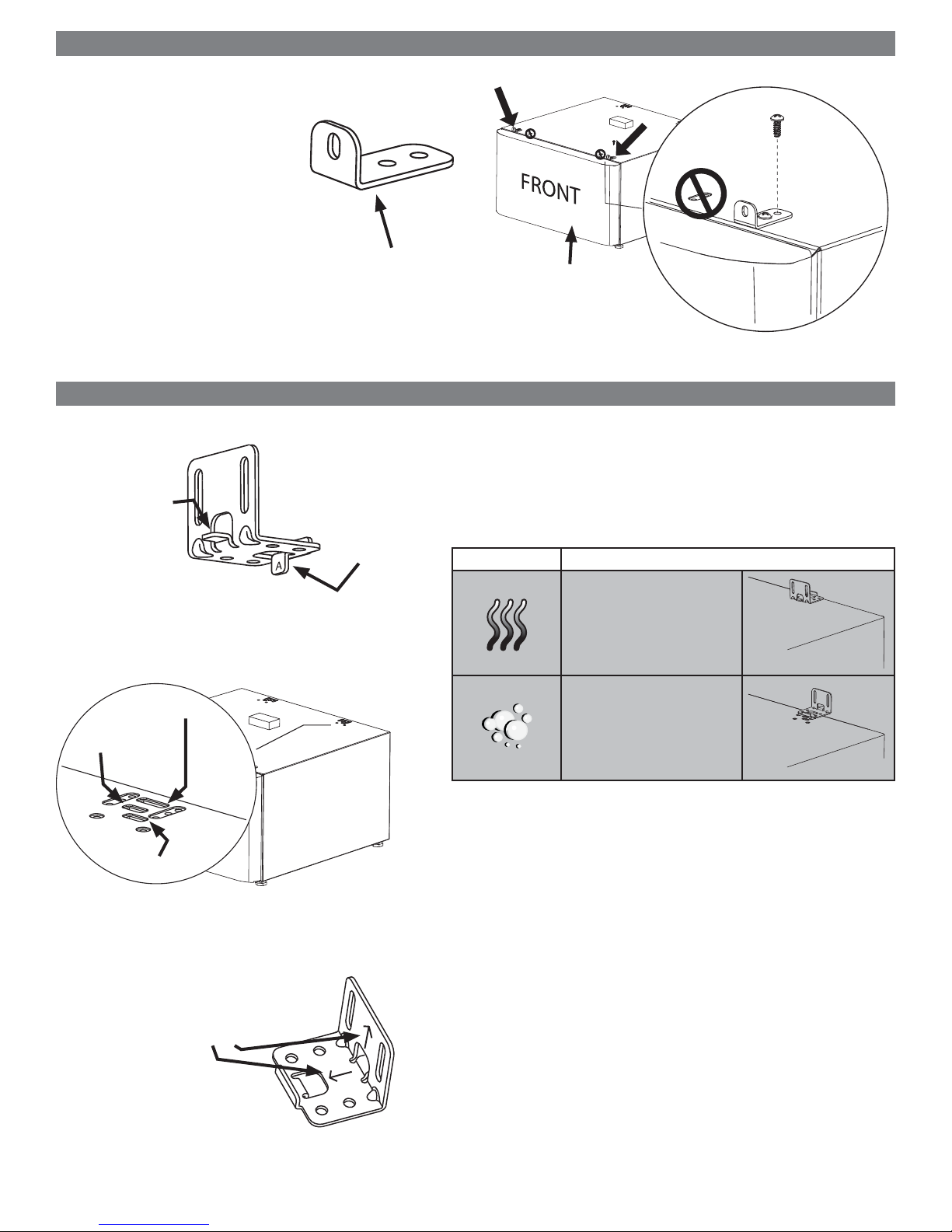 FRONT

A