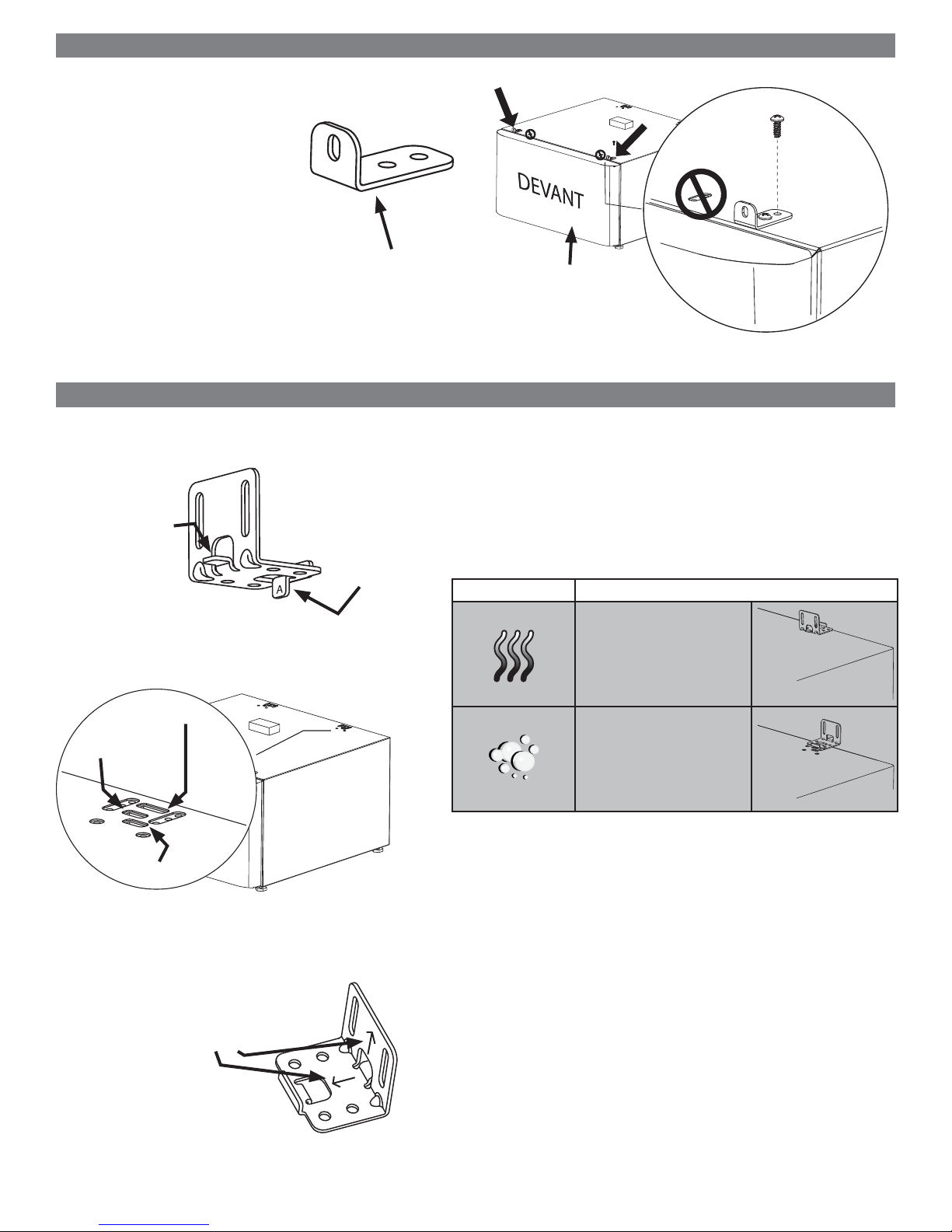 DEVANT

A