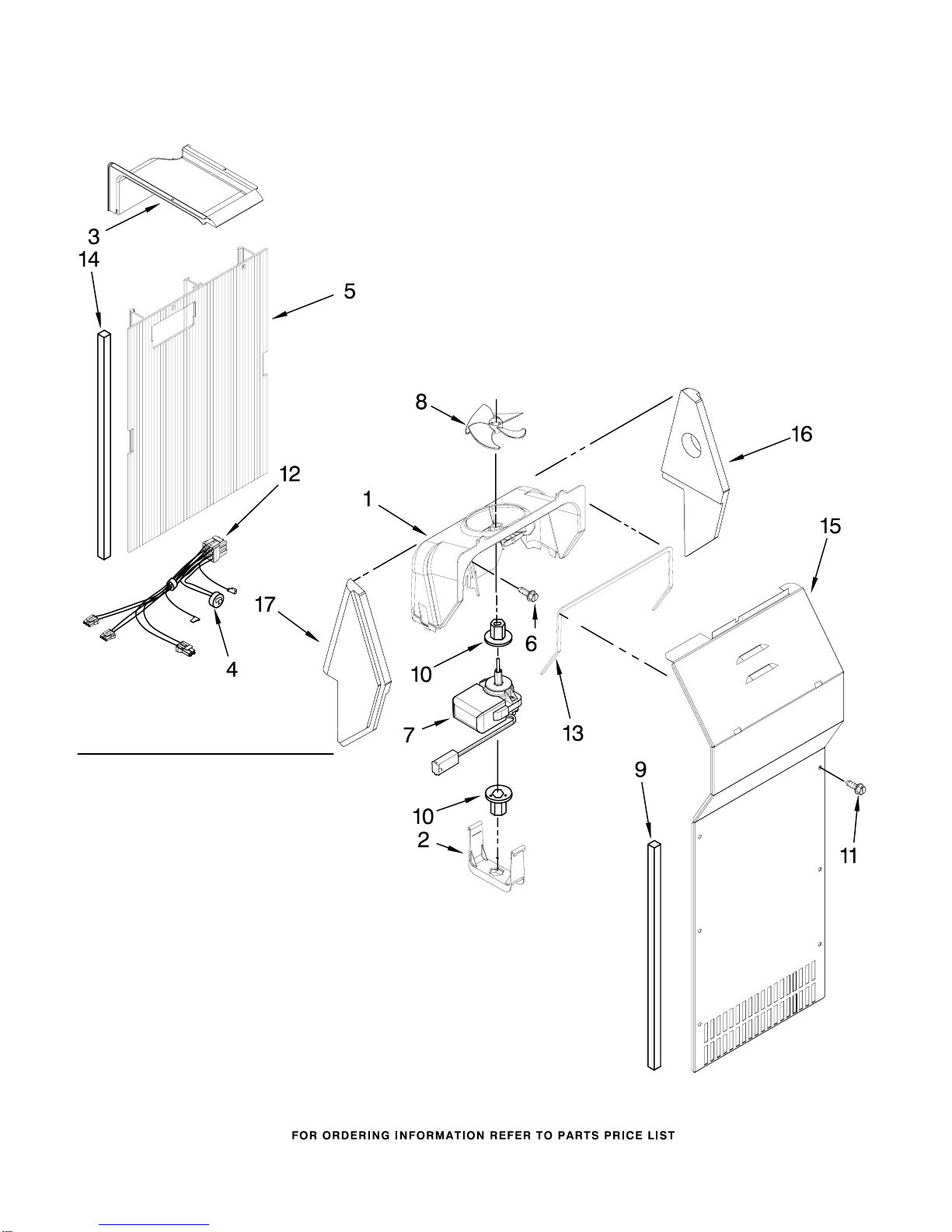 3
14
5
8
16
12
1
15
17
6
4
10
7
13
9
10
2
11

FOR ORDERING INFORMATION REFER TO PARTS PRICE LIST