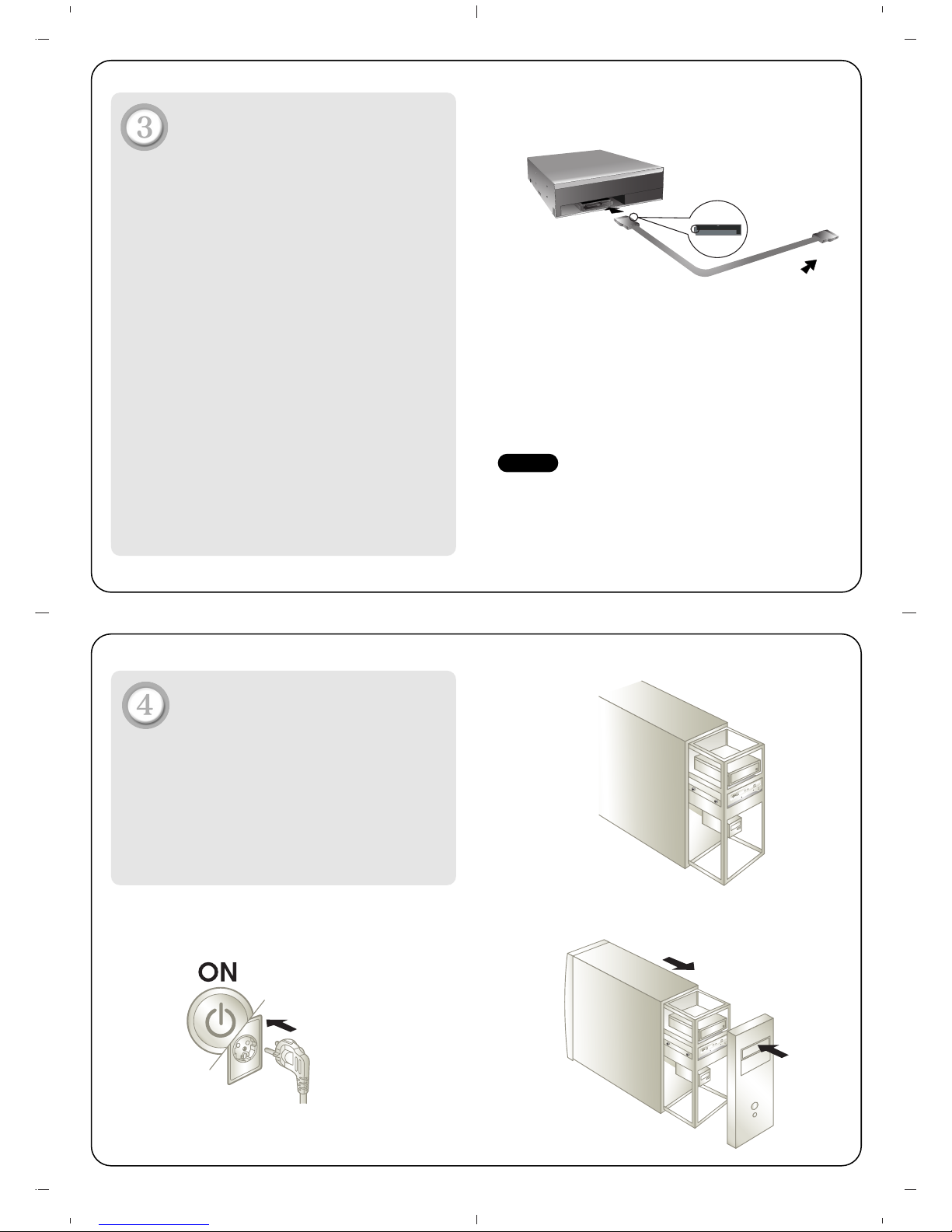 3

4

ON