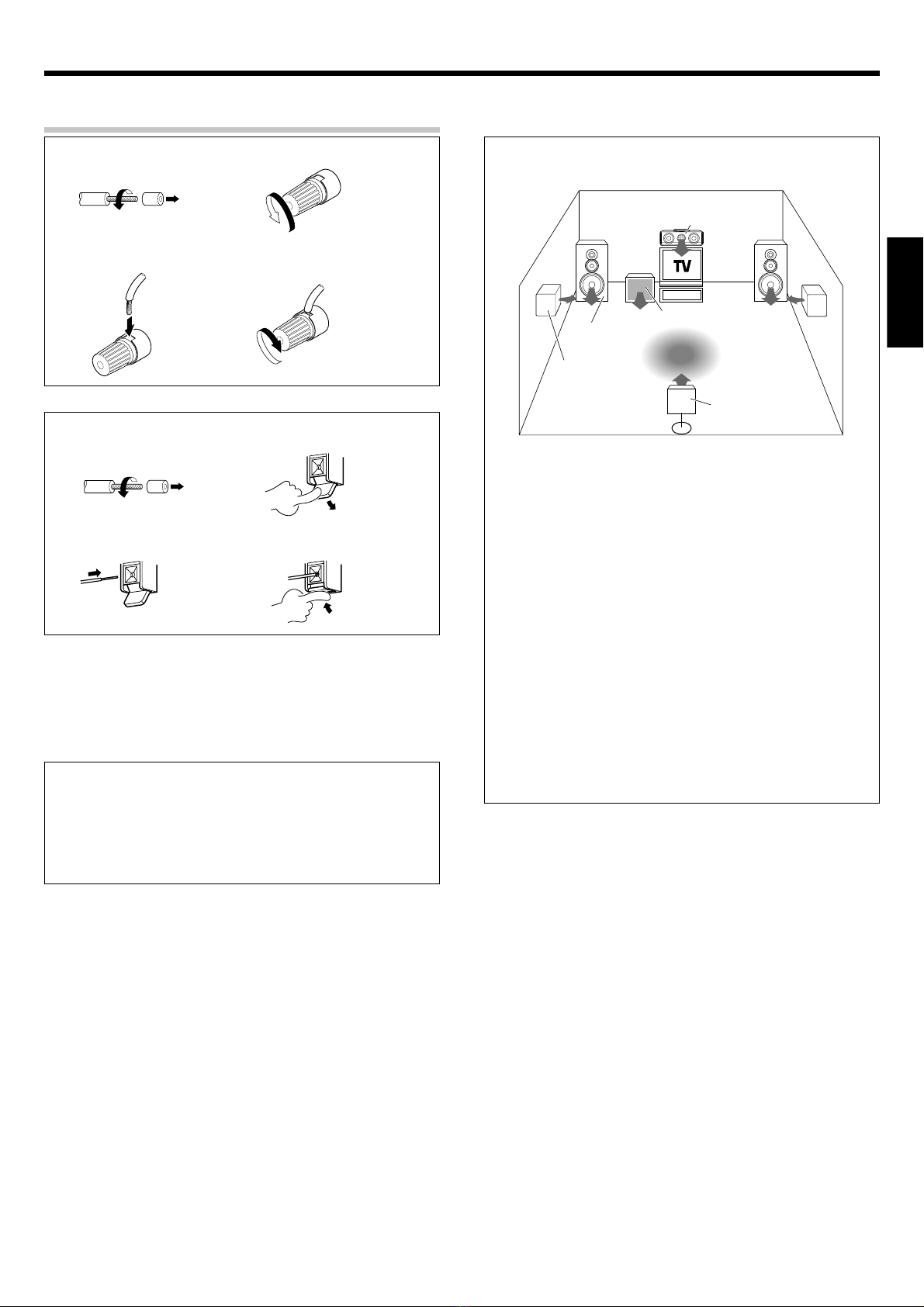 TV