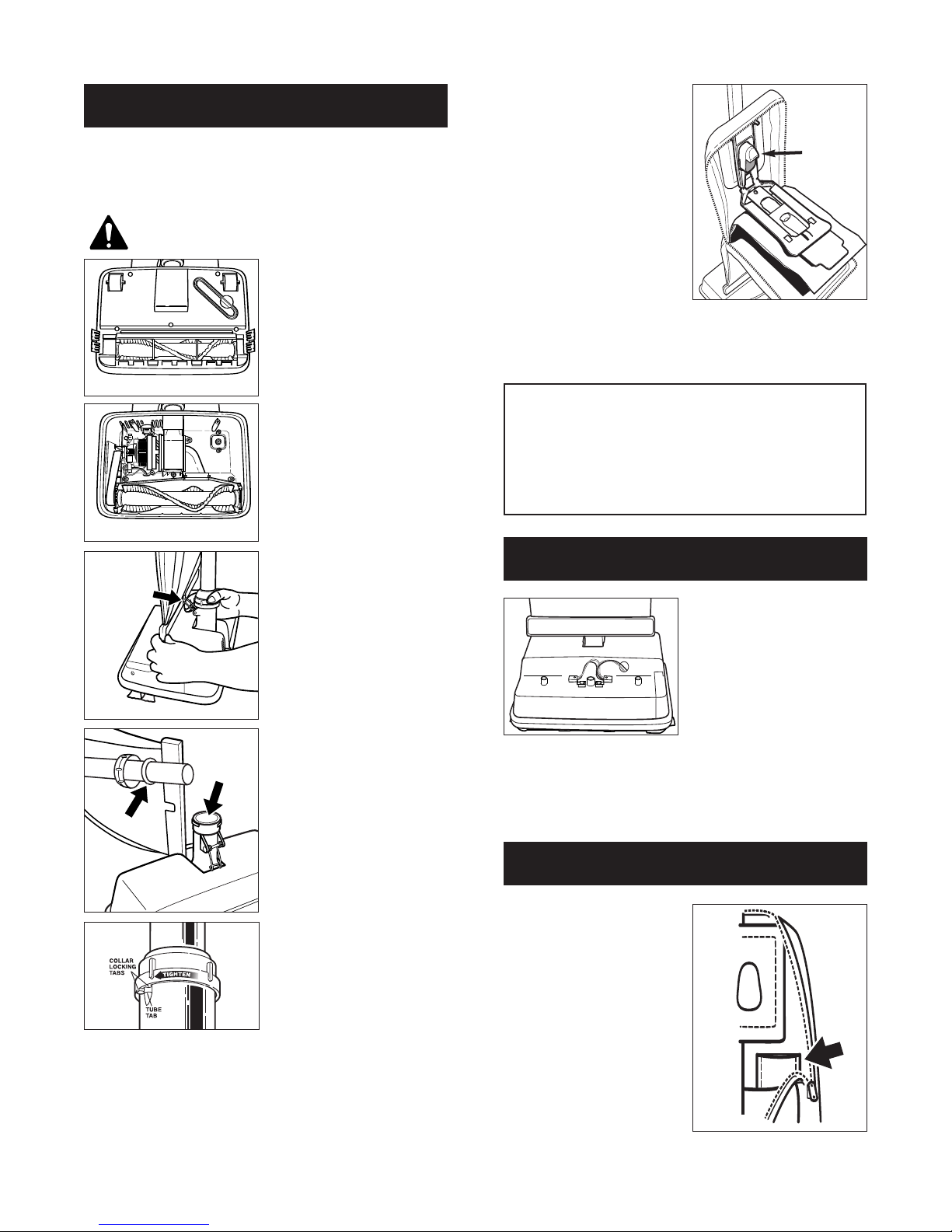 COLLAR LOCKING TABS

TIGHTEN

TUBE TAB