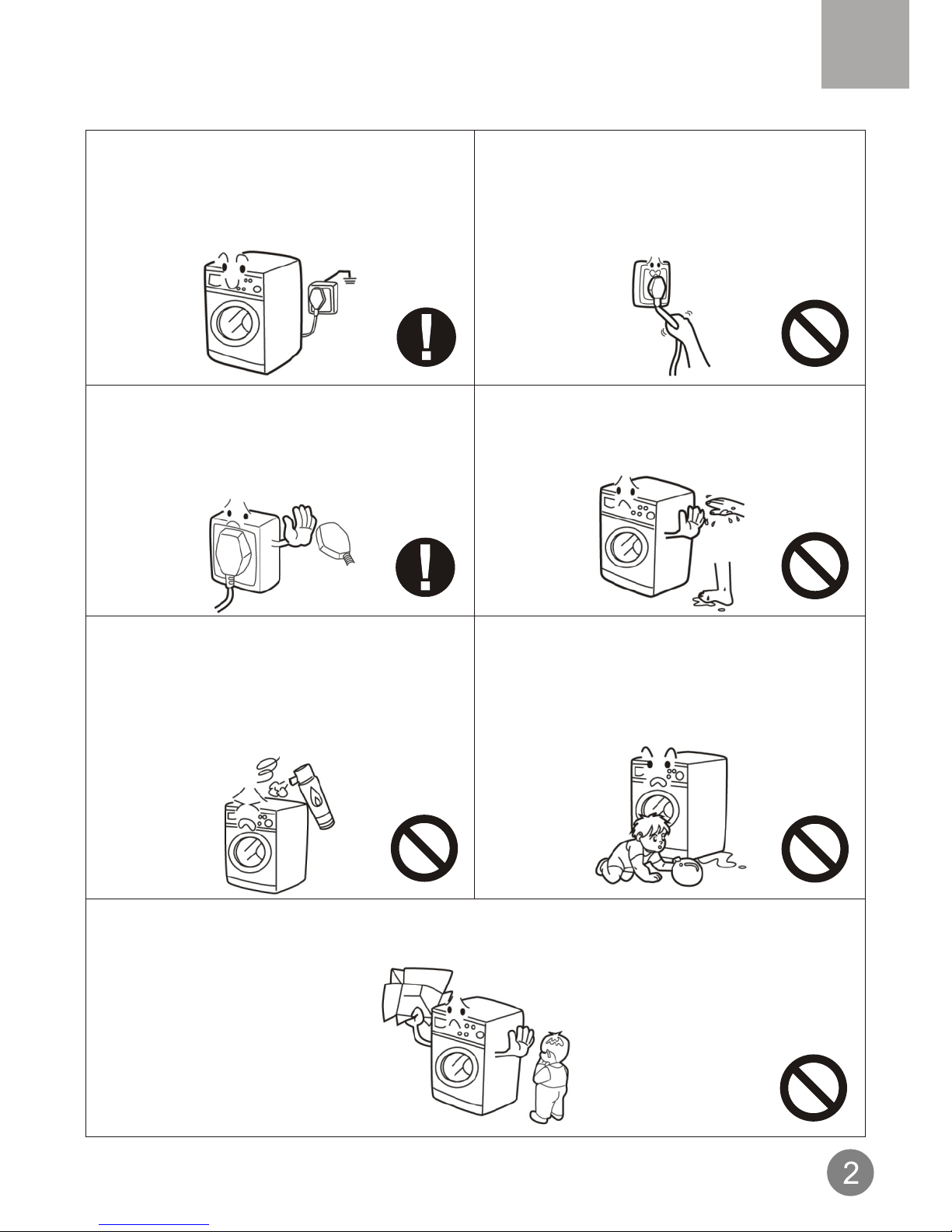 2