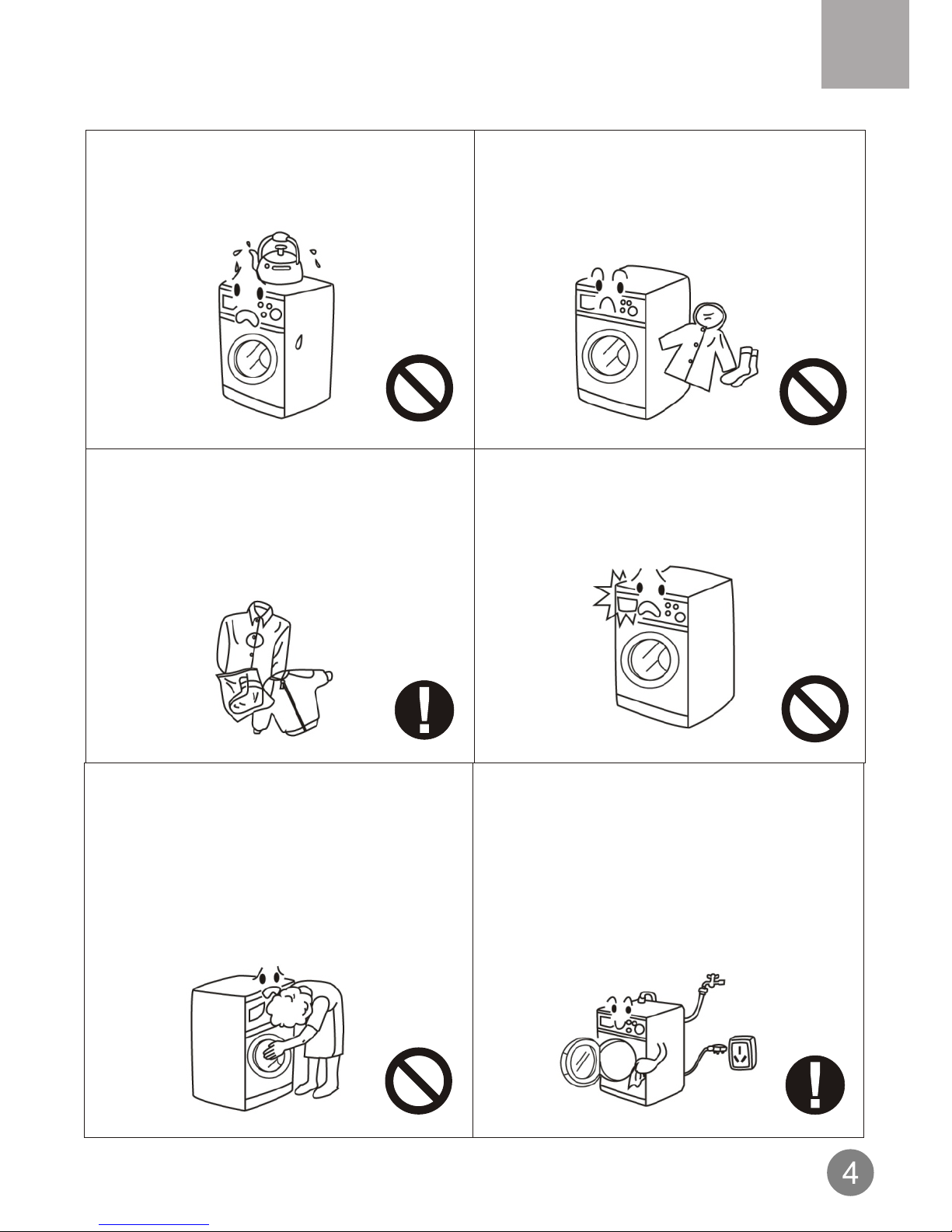 4