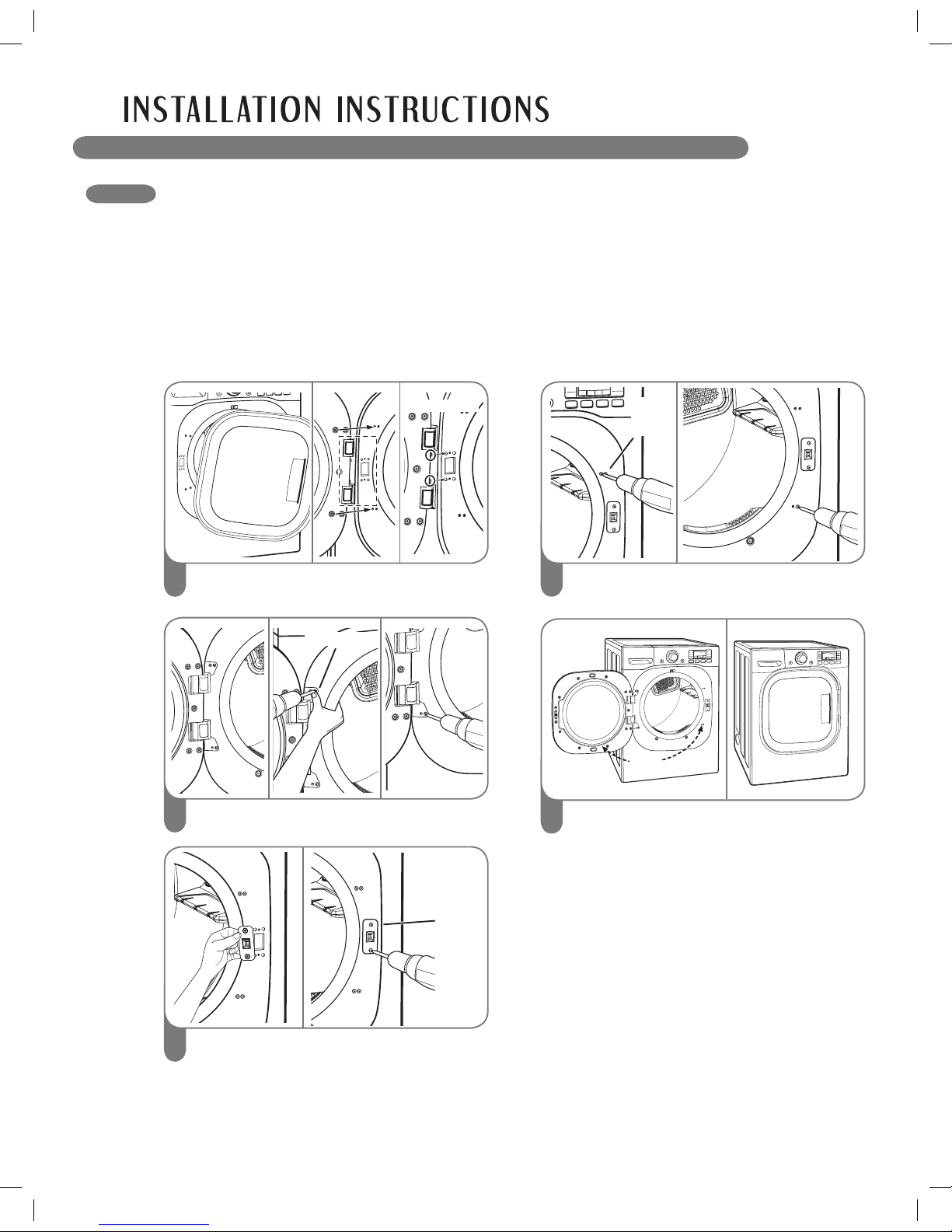 INSTALLATION INSTRUCTIONS