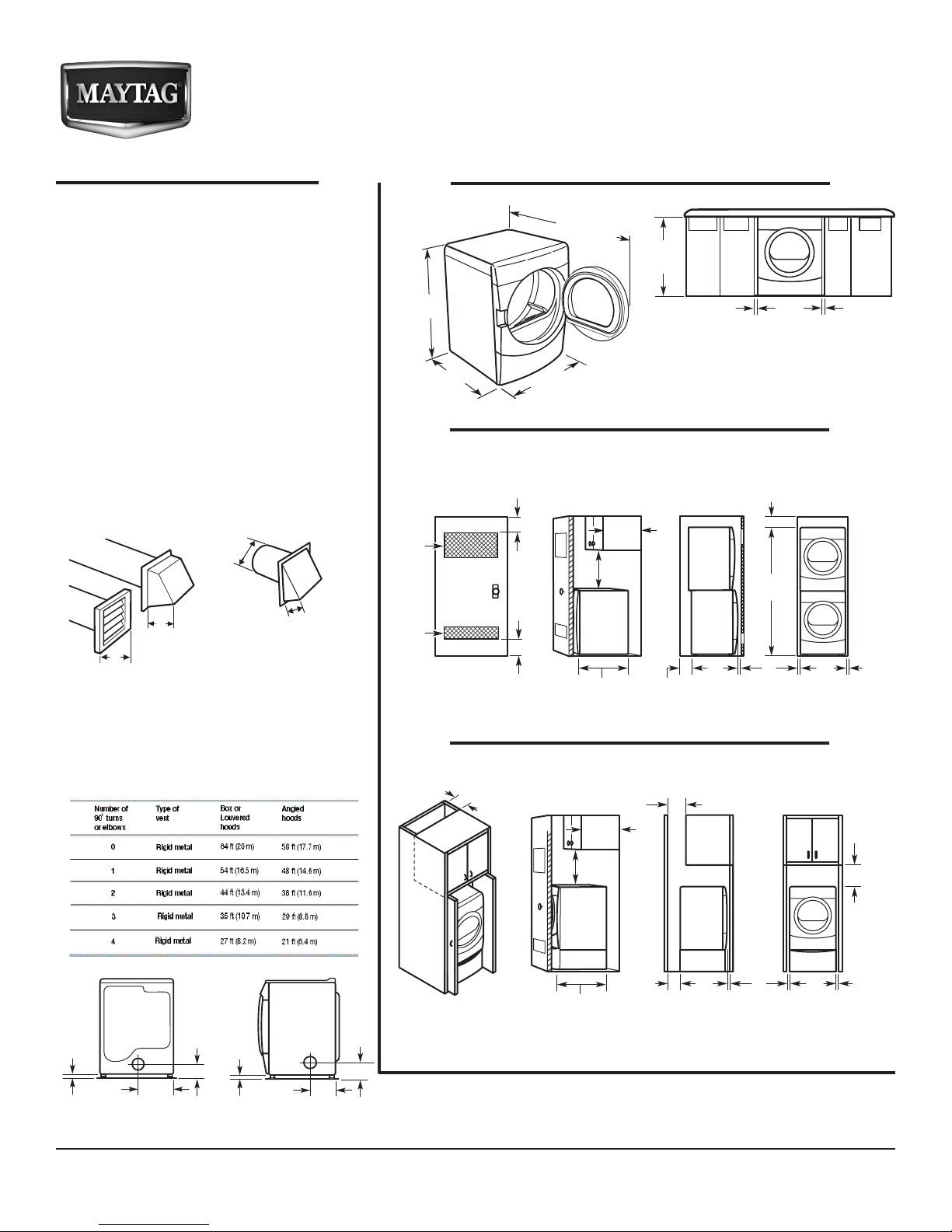 MAYTAG

| Number of 90° turns or elbows | Type of vent | Box or Louvered hoods | Angled hoods |
|---|---|---|---|
| 0 | Rigid metal | 64 ft (20 m) | 58 ft (17.7 m) |
| 1 | Rigid metal | 54 ft (16.5 m) | 48 ft (14.6 m) |
| 2 | Rigid metal | 44 ft (13.4 m) | 38 ft (11.6 m) |
| 3 | Rigid metal | 35 ft (10.7 m) | 29 ft (8.8 m) |
| 4 | Rigid metal | 27 ft (8.2 m) | 21 ft (6.4 m) |