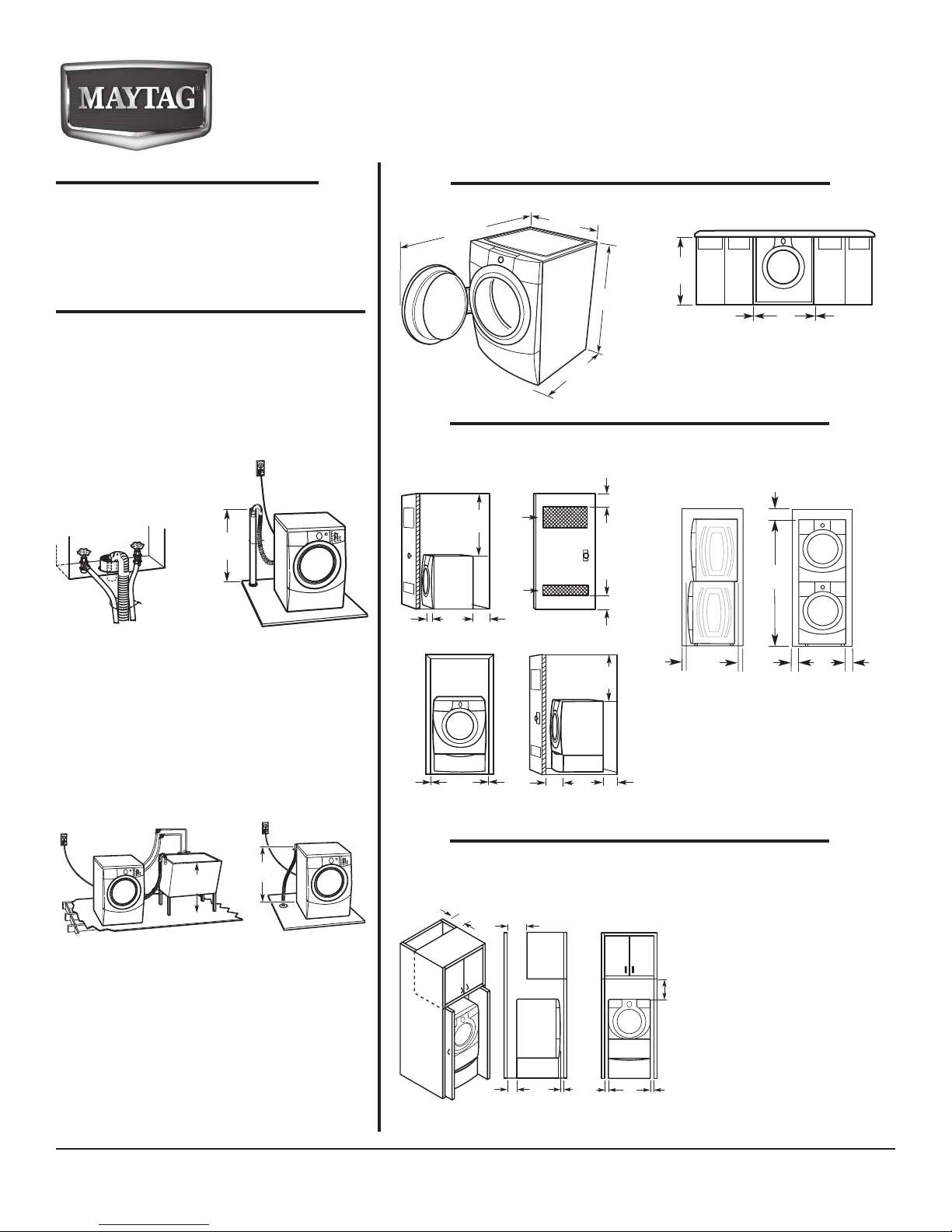 MAYTAG®