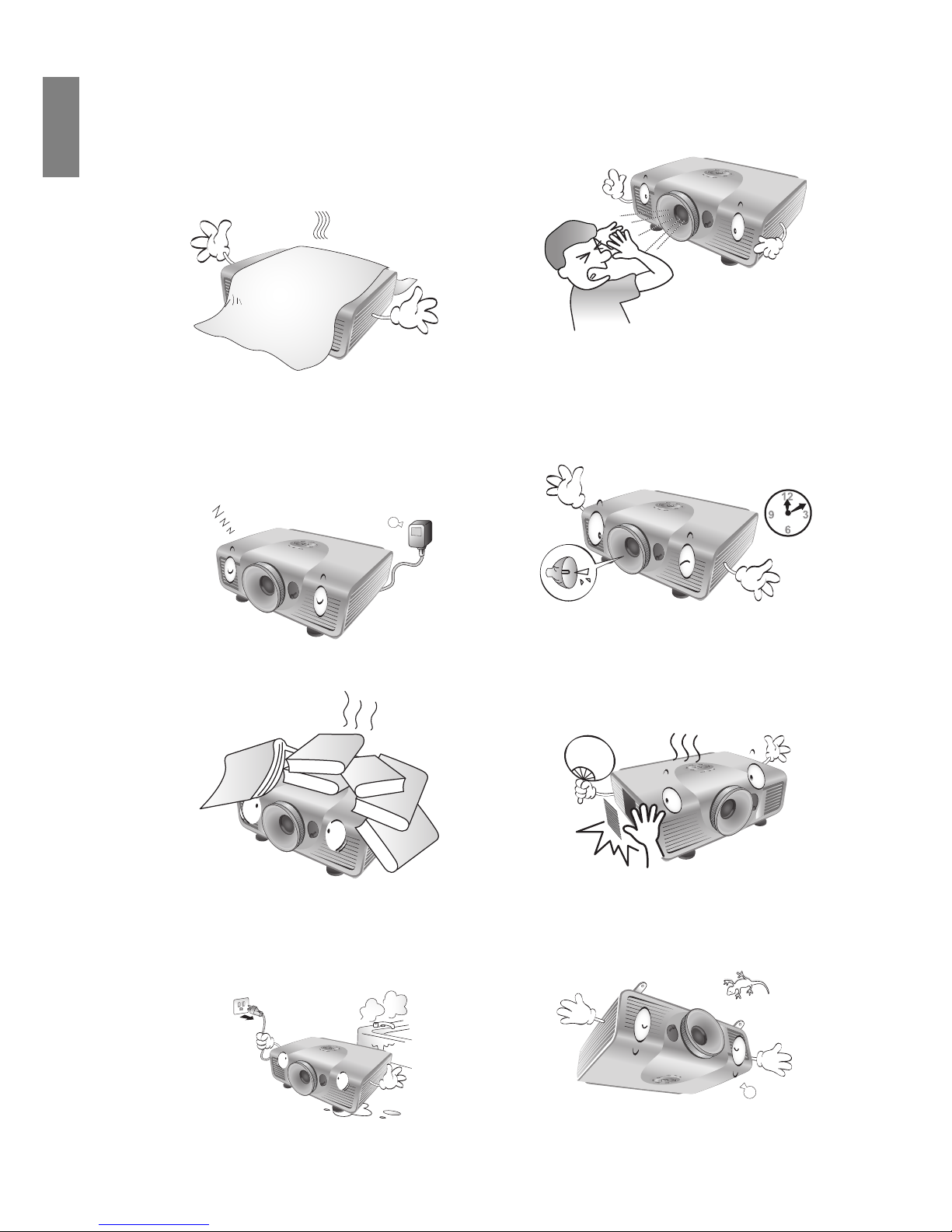 12
9
3
6