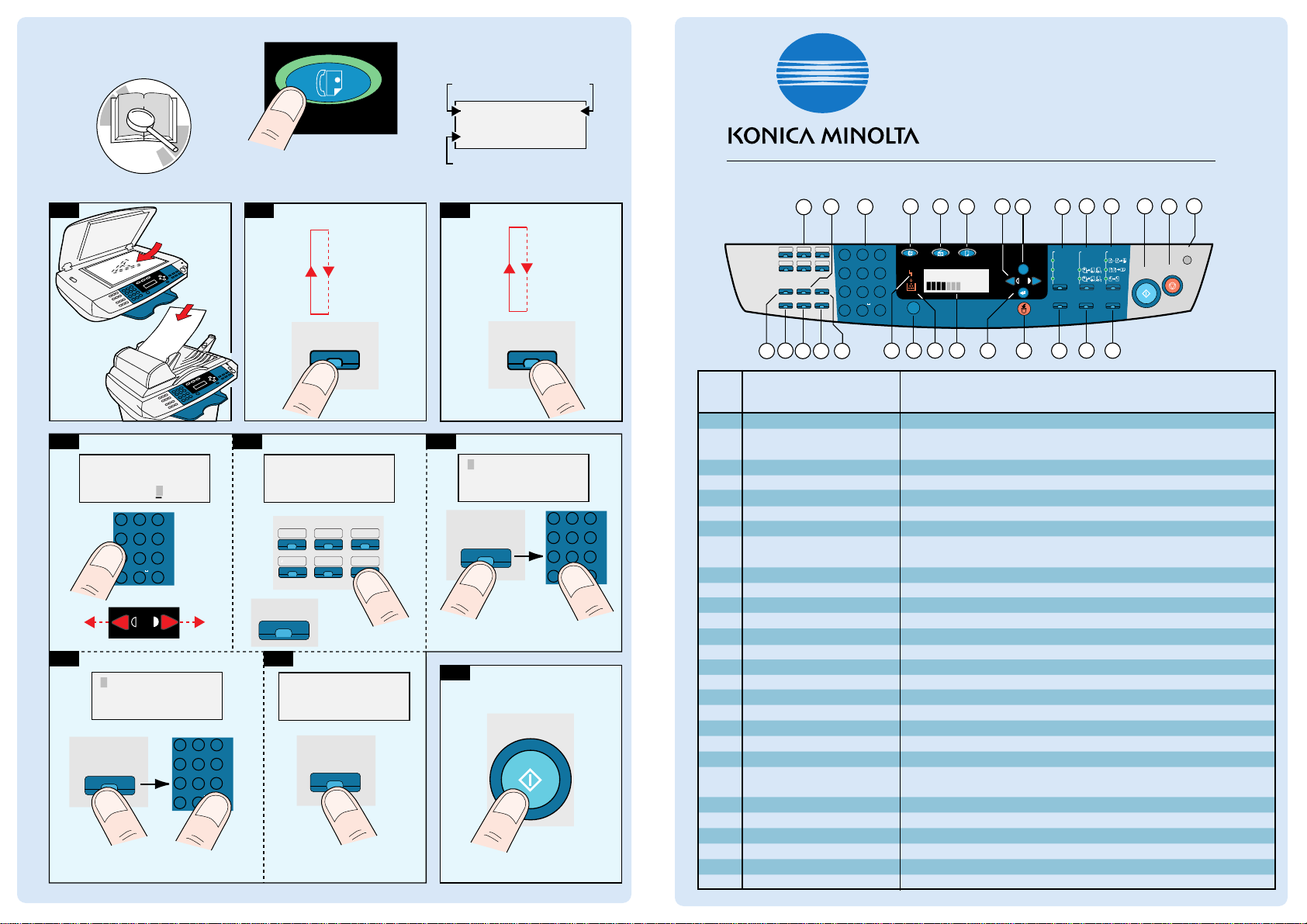 KONICA MINOLTA