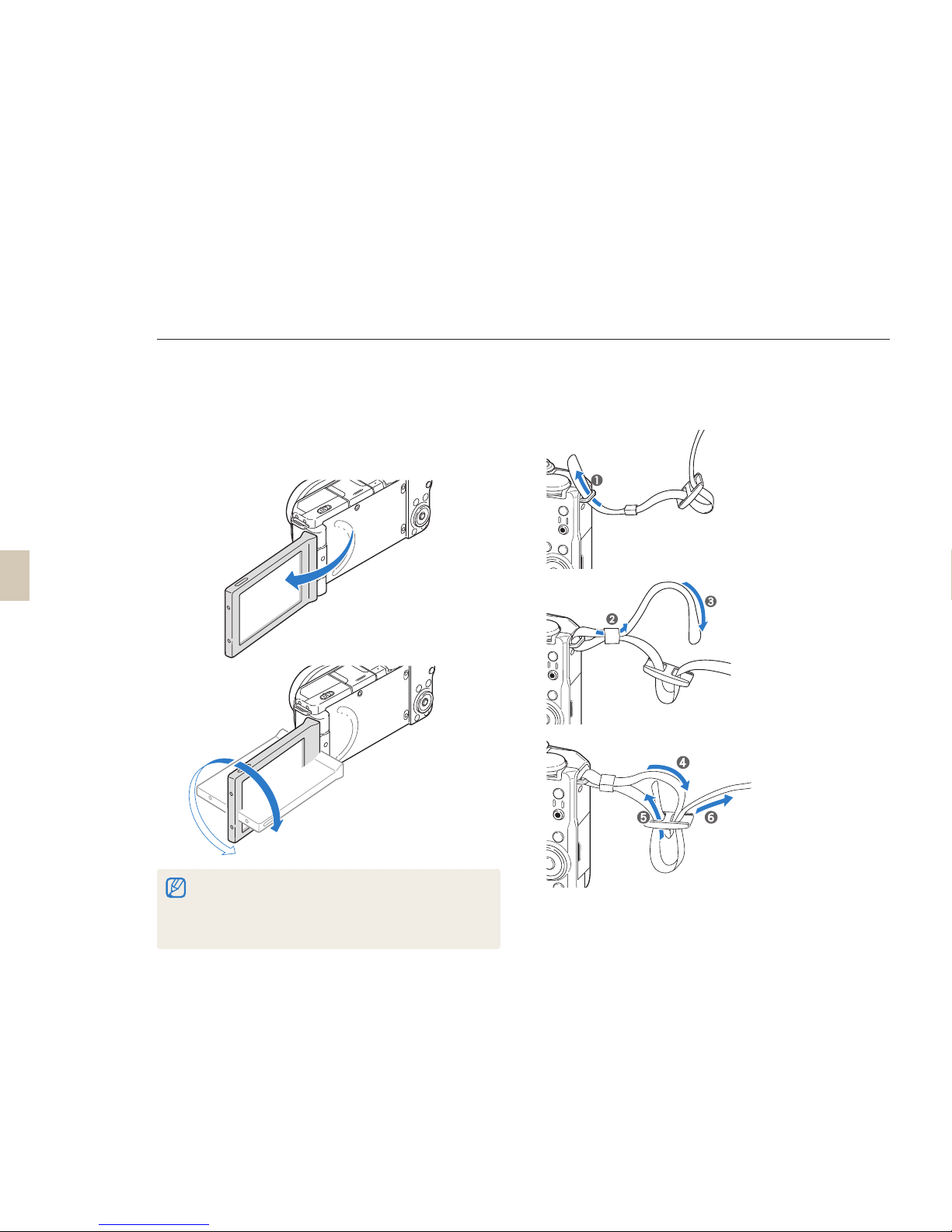 ❶
❷
❸
❹
❺
❻